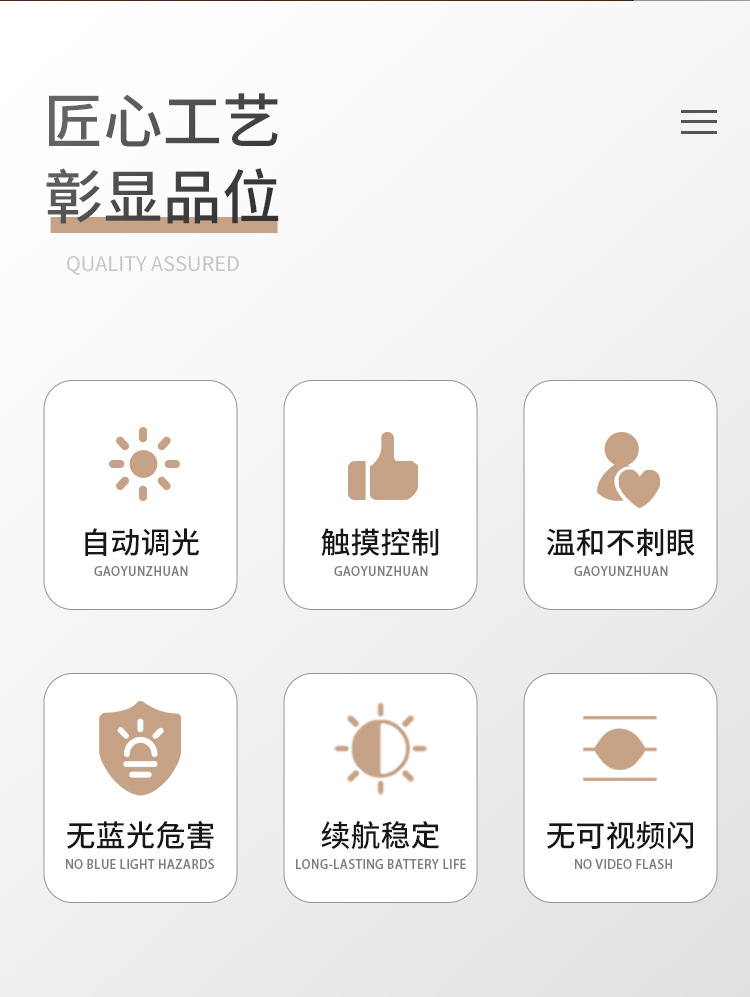 匠心工艺
彰显品位

QUALITY ASSURED

自动调光
GAOYUNZHUAN

触摸控制
GAOYUNZHUAN

温和不刺眼
GAOYUNZHUAN

无蓝光危害
NO BLUE LIGHT HAZARDS

续航稳定
LONG-LASTING BATTERY LIFE

无可视频闪
NO VIDEO FLASH