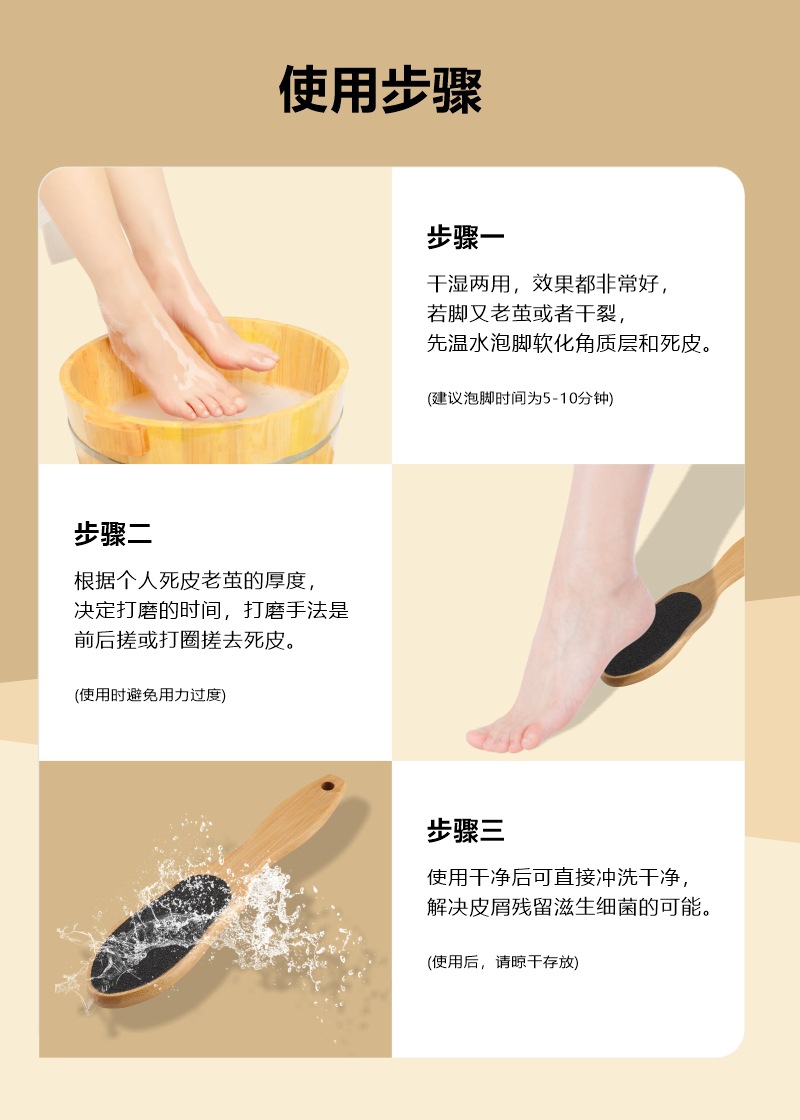 使用步骤

步骤一

干湿两用，效果都非常好，若脚又老茧或者干裂，先温水泡脚软化角质层和死皮。

(建议泡脚时间为5-10分钟)

步骤二

根据个人死皮老茧的厚度，决定打磨的时间，打磨手法是前后搓或打圈搓去死皮。

(使用时避免用力过度)

步骤三

使用干净后可直接冲洗干净，解决皮屑残留滋生细菌的可能。

(使用后，请晾干存放)