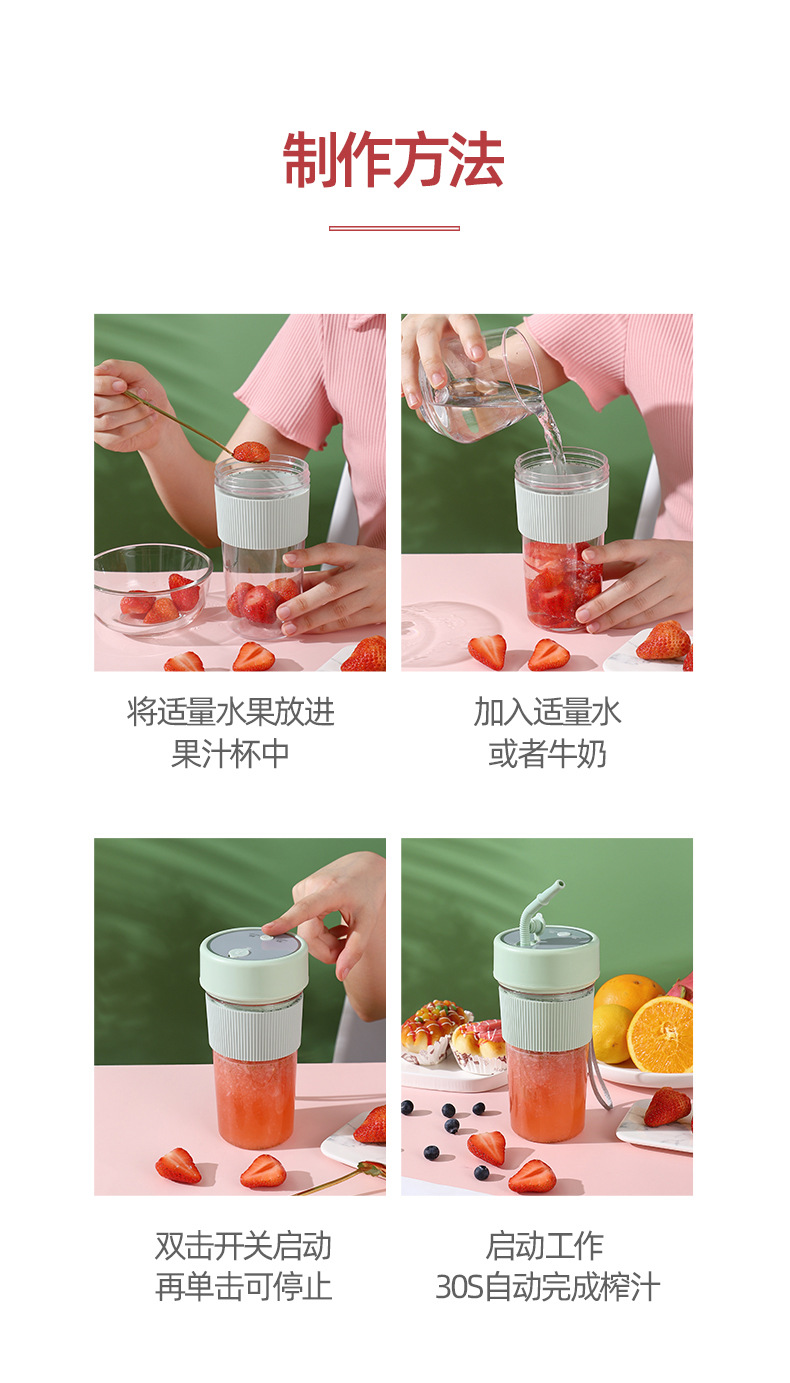 制作方法

将适量水果放进果汁杯中

加入适量水或者牛奶

双击开关启动再单击可停止

启动工作30S自动完成榨汁