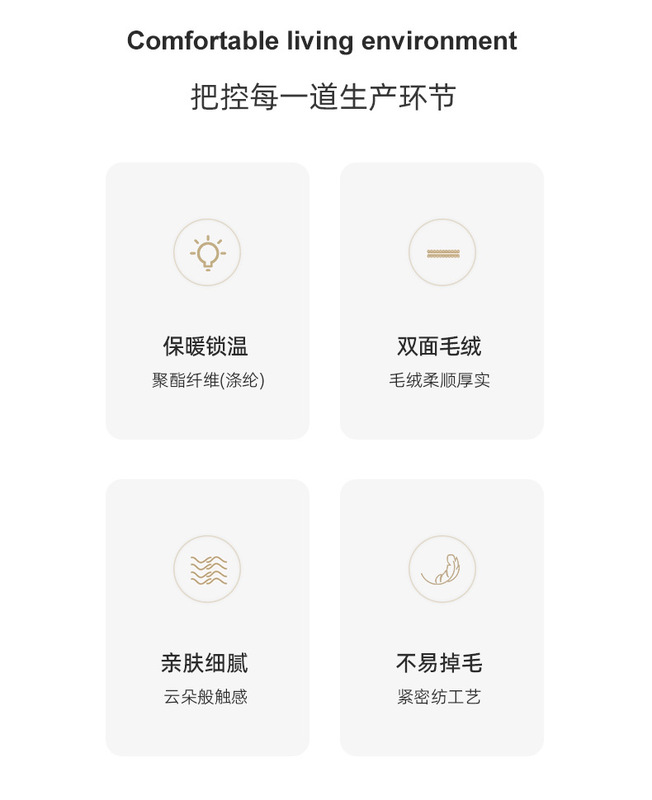 Comfortable living environment

把控每一道生产环节

保暖锁温

聚酯纤维(涤纶)

双面毛绒

毛绒柔顺厚实

亲肤细腻

云朵般触感

不易掉毛

紧密纺工艺