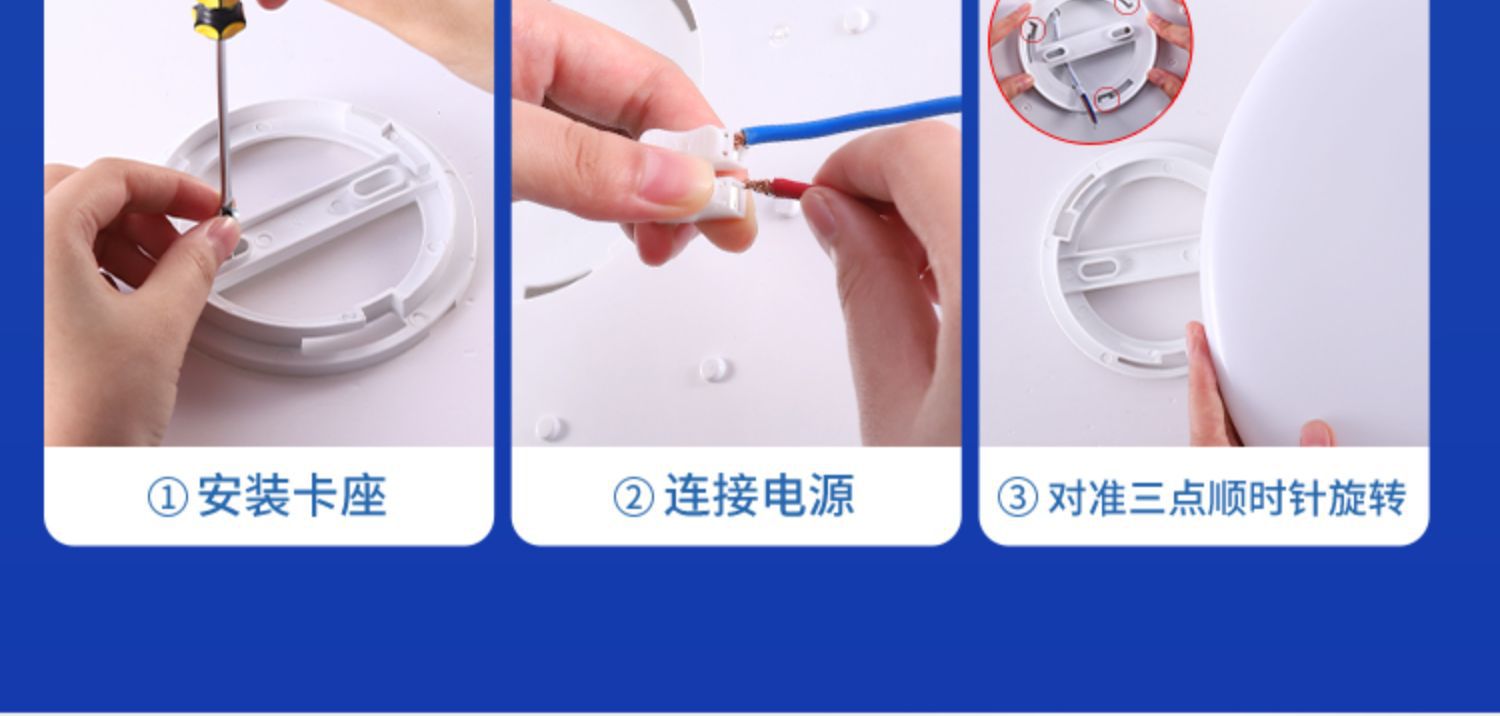 ① 安装卡座

② 连接电源

③ 对准三点顺时针旋转