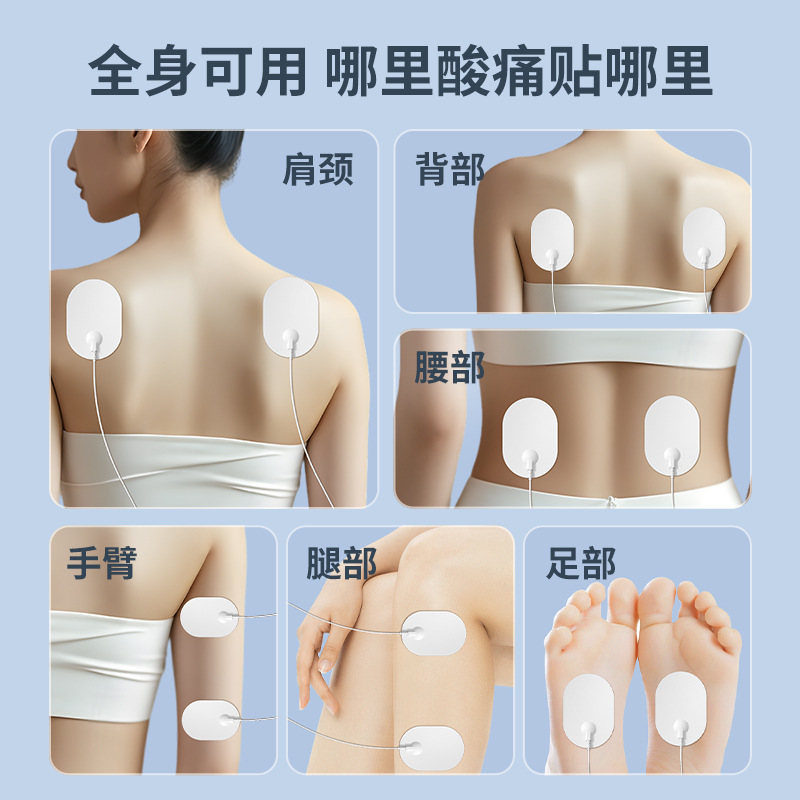 全身可用 哪里酸痛贴哪里

肩颈

背部

腰部

手臂

腿部

足部