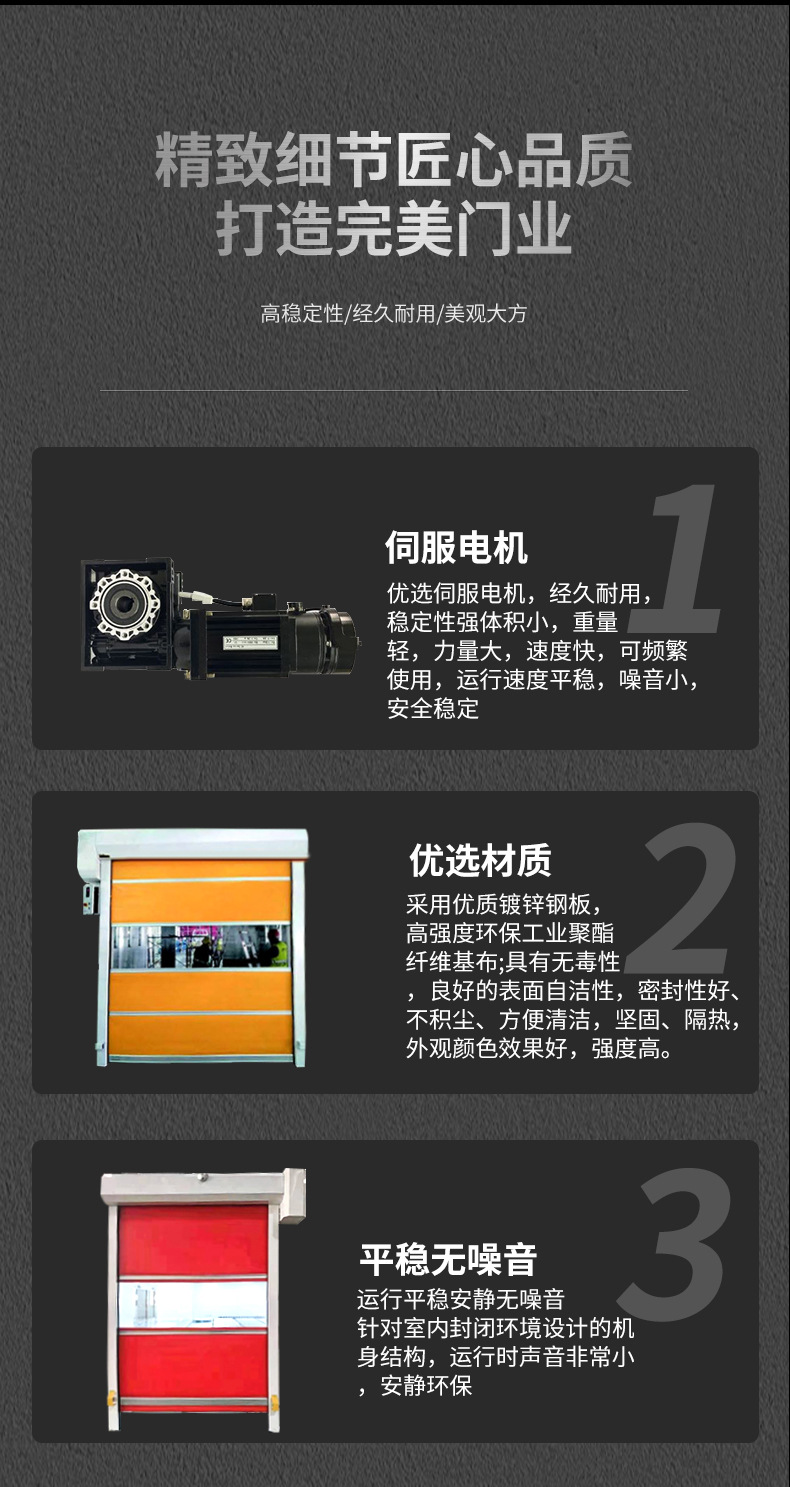 精致细节匠心品质
打造完美门业

高稳定性/经久耐用/美观大方

1

伺服电机

优选伺服电机，经久耐用，稳定性强体积小，重量轻，力量大，速度快，可频繁使用，运行速度平稳，噪音小，安全稳定

2

优选材质

采用优质镀锌钢板，高强度环保工业聚酯纤维基布;具有无毒性，良好的表面自洁性，密封性好、不积尘、方便清洁，坚固、隔热，外观颜色效果好，强度高。

3

平稳无噪音

运行平稳安静无噪音
针对室内封闭环境设计的机身结构，运行时声音非常小，安静环保