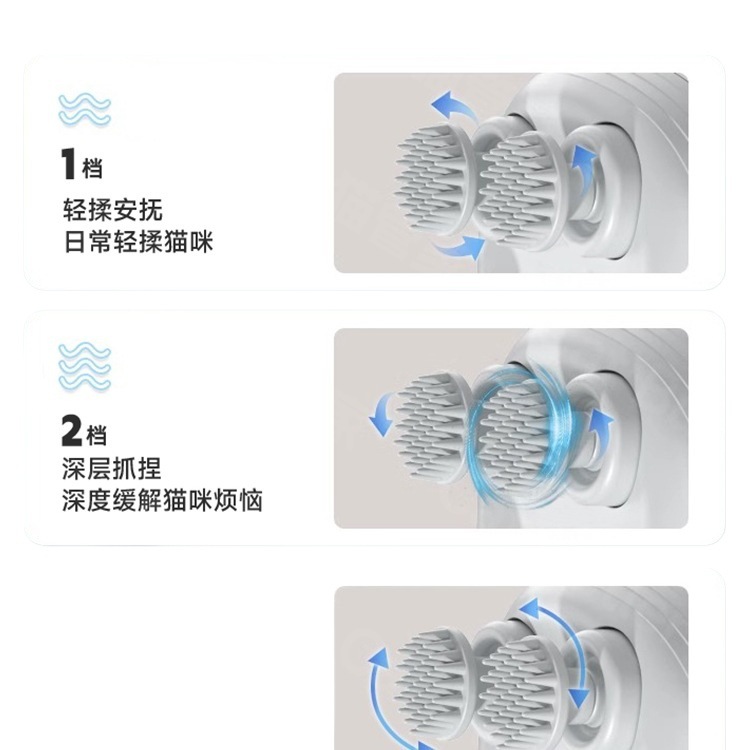 1档
轻揉安抚
日常轻揉猫咪

2档
深层抓捏
深度缓解猫咪烦恼