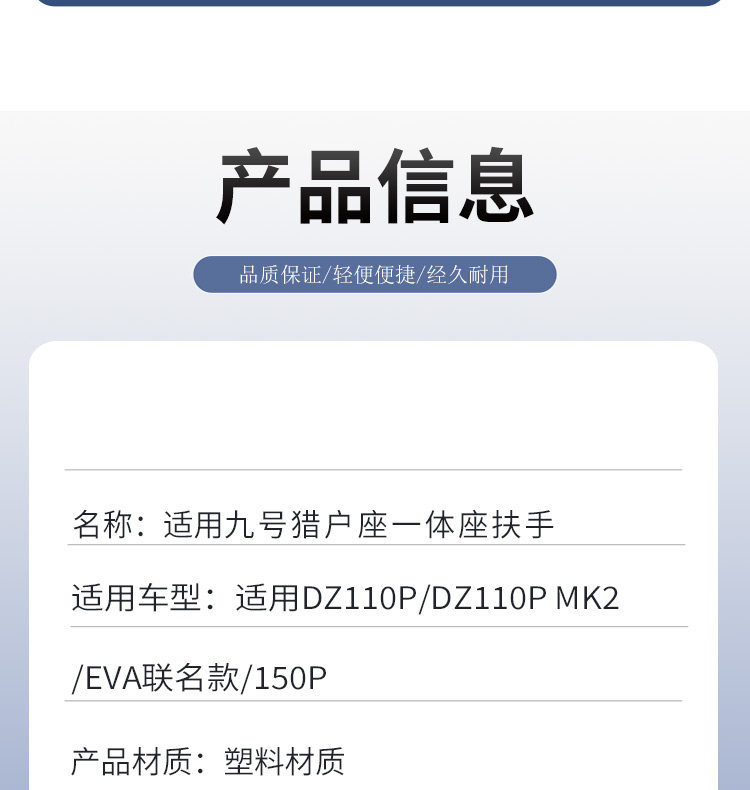 产品信息

品质保证/轻便便捷/经久耐用

名称：适用九号猎户座一体座扶手

适用车型：适用DZ110P/DZ110P MK2 /EVA联名款/150P

产品材质：塑料材质