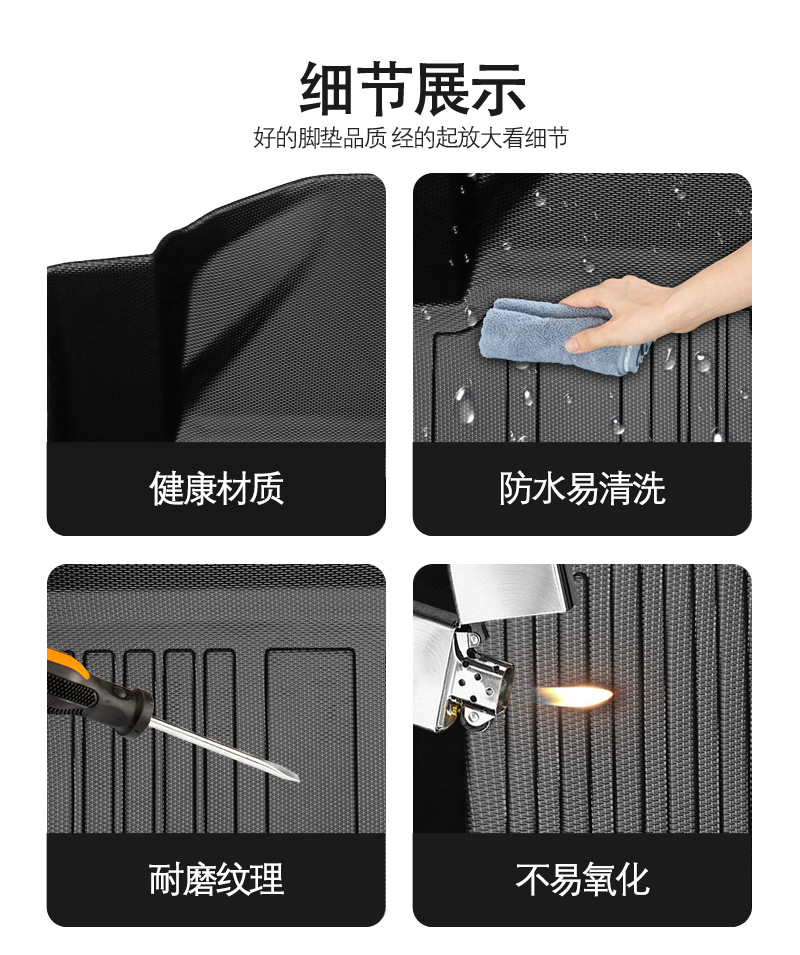 细节展示

好的脚垫品质 经的起放大看细节

健康材质

防水易清洗

耐磨纹理

不易氧化