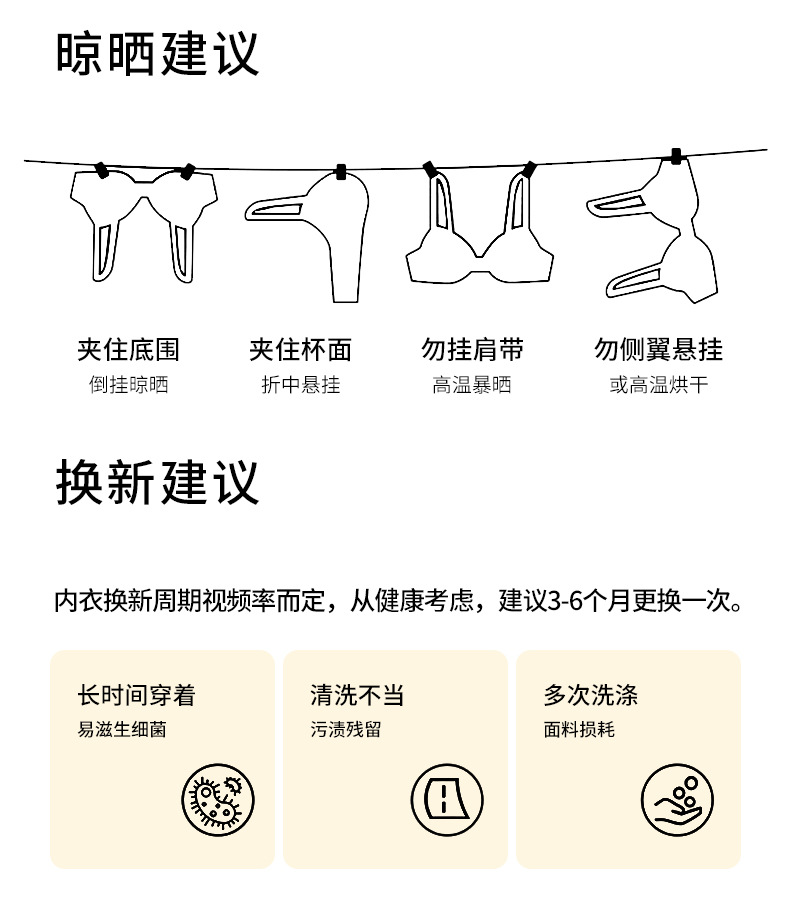 晾晒建议

夹住底围
倒挂晾晒

夹住杯面
折中悬挂

勿挂肩带
高温暴晒

勿侧翼悬挂
或高温烘干

换新建议

内衣换新周期视频率而定，从健康考虑，建议3-6个月更换一次。

长时间穿着
易滋生细菌

清洗不当
污渍残留

多次洗涤
面料损耗