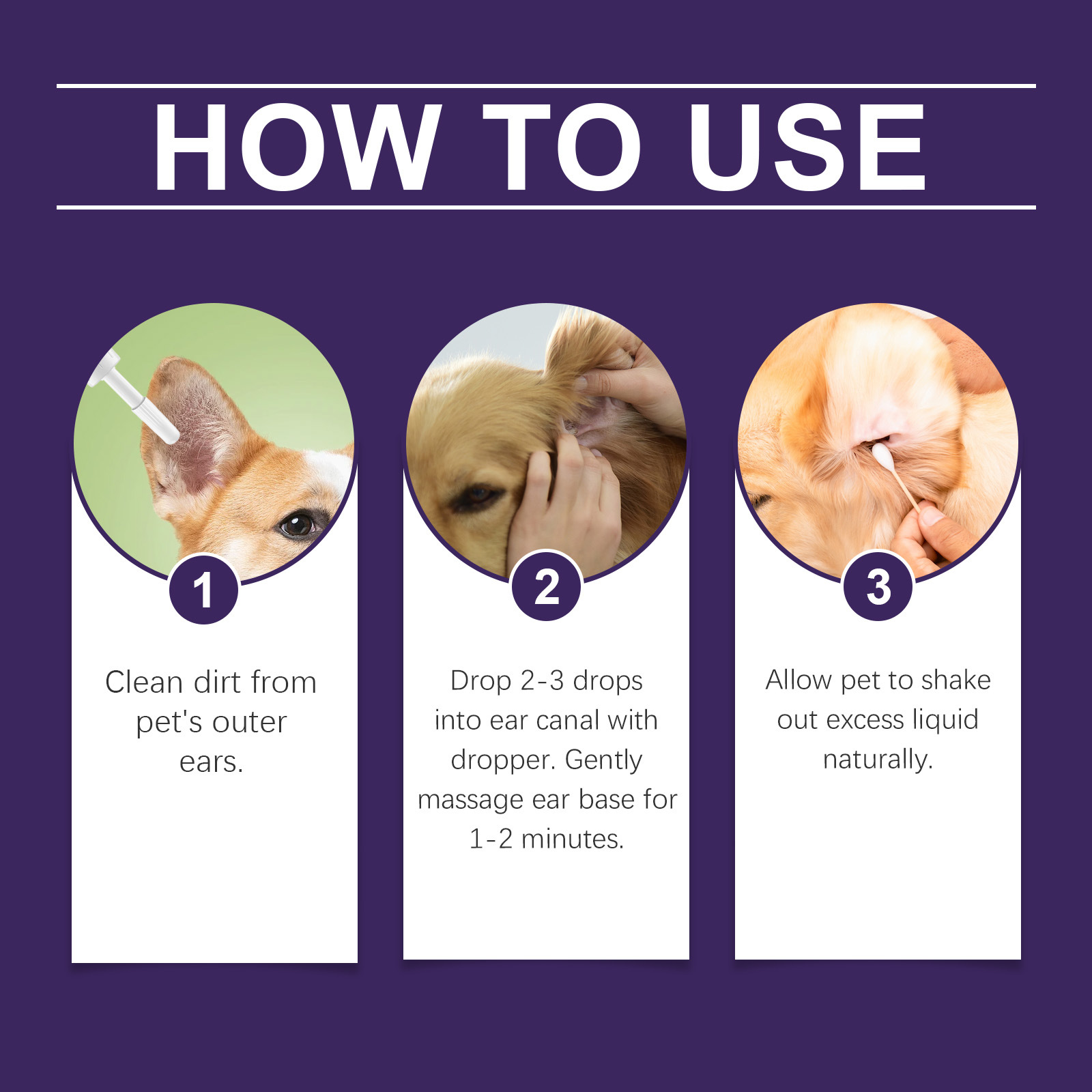 HOW TO USE

1

Clean dirt from pet's outer ears.

2

Drop 2-3 drops into ear canal with dropper. Gently massage ear base for 1-2 minutes.

3

Allow pet to shake out excess liquid naturally.