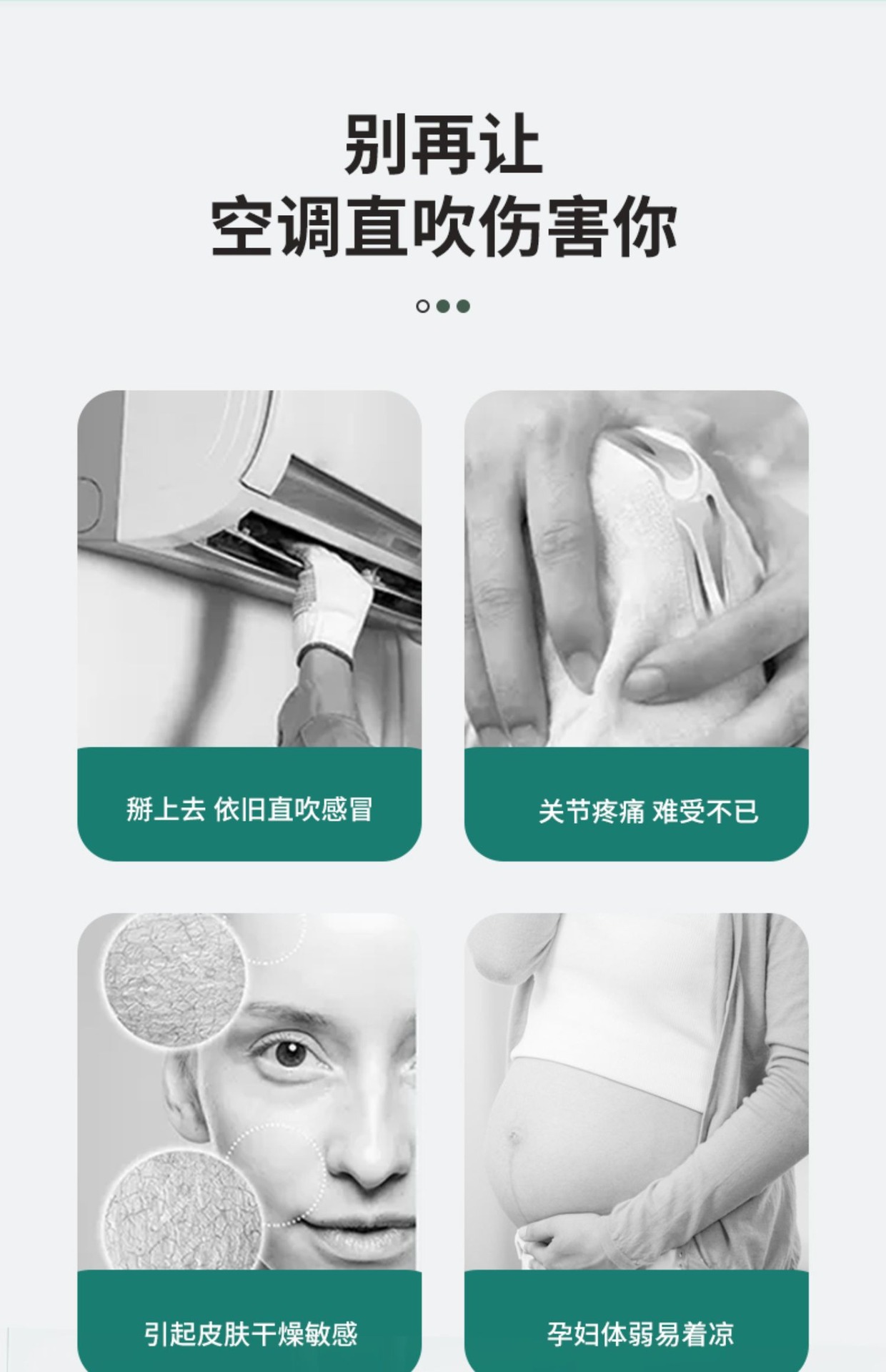 别再让
空调直吹伤害你

掰上去 依旧直吹感冒

关节疼痛 难受不已

引起皮肤干燥敏感

孕妇体弱易着凉