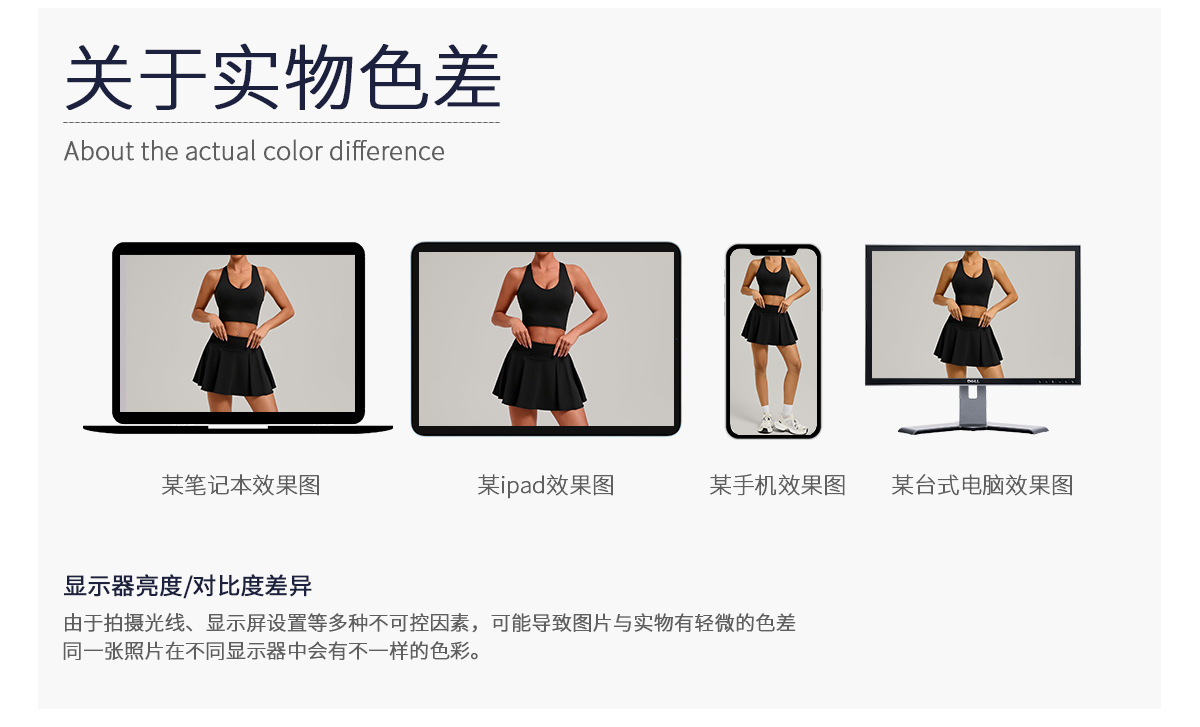 关于实物色差

About the actual color difference

DELL

某笔记本效果图

某ipad效果图

某手机效果图

某台式电脑效果图

显示器亮度/对比度差异

由于拍摄光线、显示屏设置等多种不可控因素，可能导致图片与实物有轻微的色差
同一张照片在不同显示器中会有不一样的色彩。