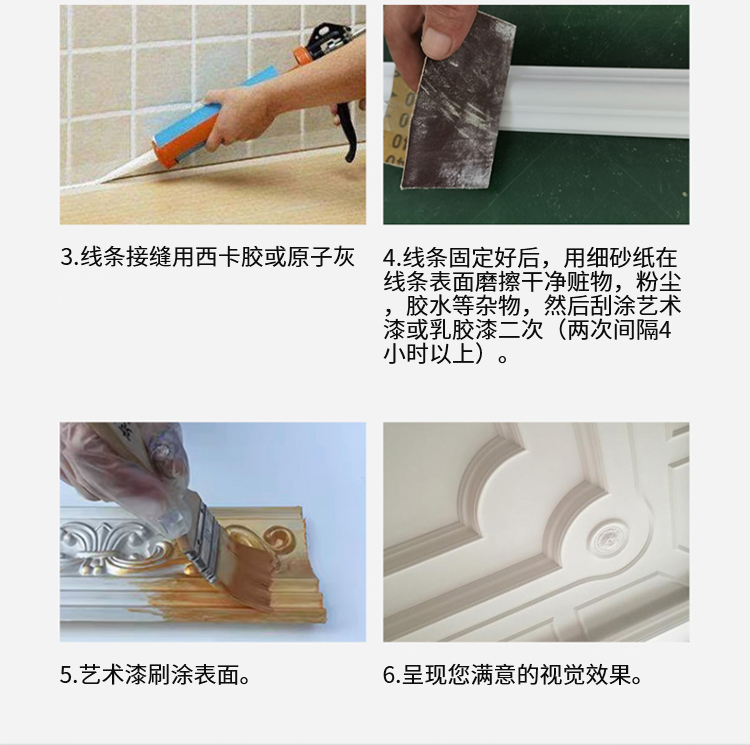 3.线条接缝用西卡胶或原子灰

4.线条固定好后，用细砂纸在线条表面磨擦干净赃物，粉尘，胶水等杂物，然后刮涂艺术漆或乳胶漆二次（两次间隔4小时以上）。

5.艺术漆刷涂表面。

6.呈现您满意的视觉效果。