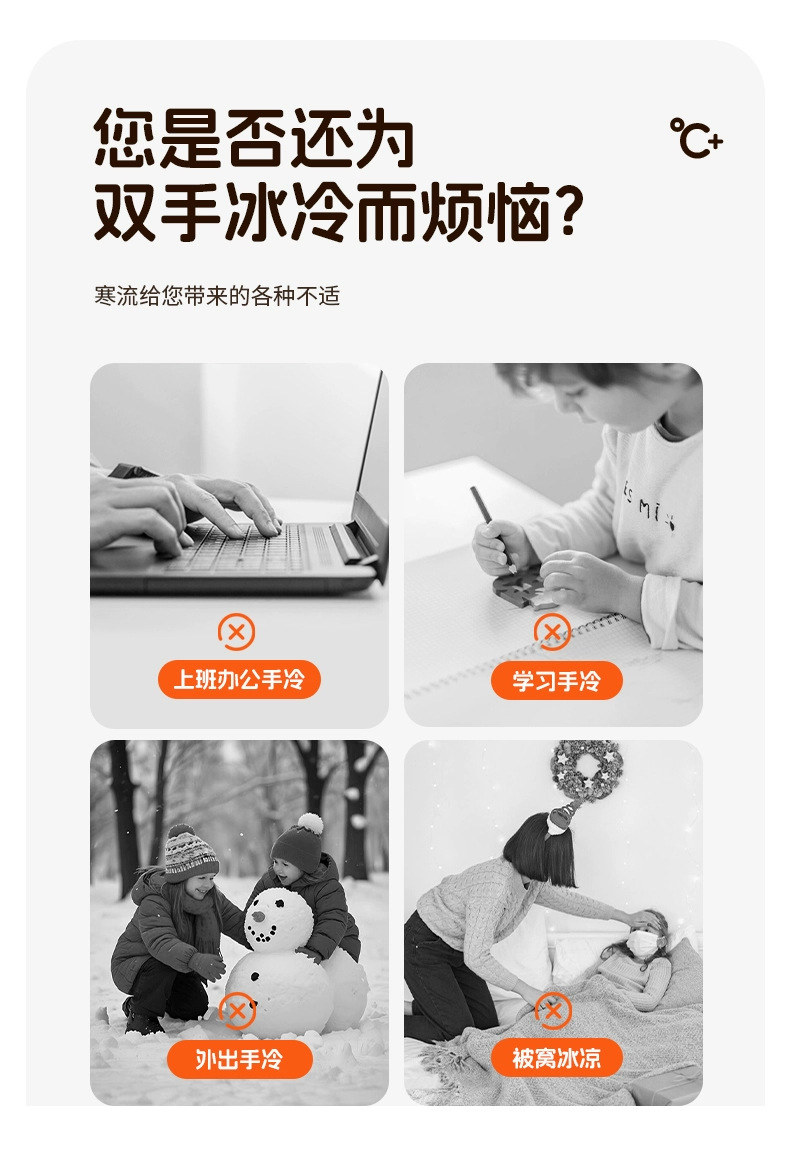 您是否还为
双手冰冷而烦恼?

℃+

寒流给您带来的各种不适

上班办公手冷

学习手冷

外出手冷

被窝冰凉