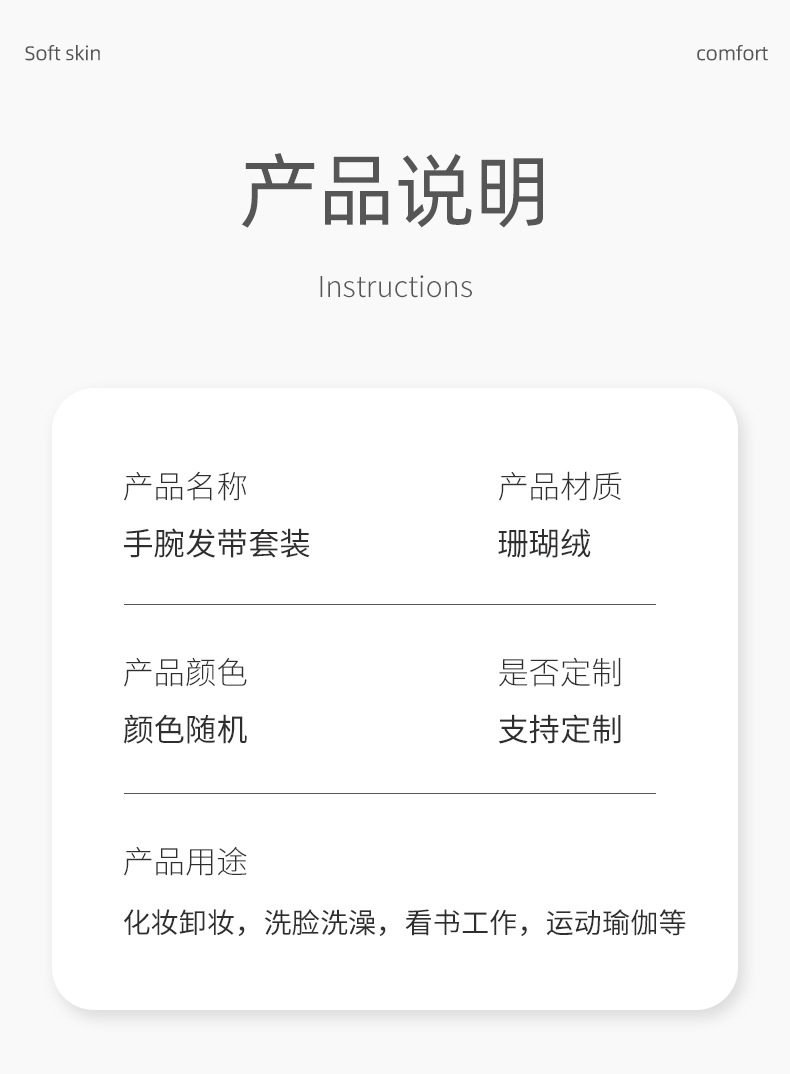 Soft skin

comfort

产品说明

Instructions

产品名称
手腕发带套装

产品材质
珊瑚绒

产品颜色
颜色随机

是否定制
支持定制

产品用途
化妆卸妆，洗脸洗澡，看书工作，运动瑜伽等