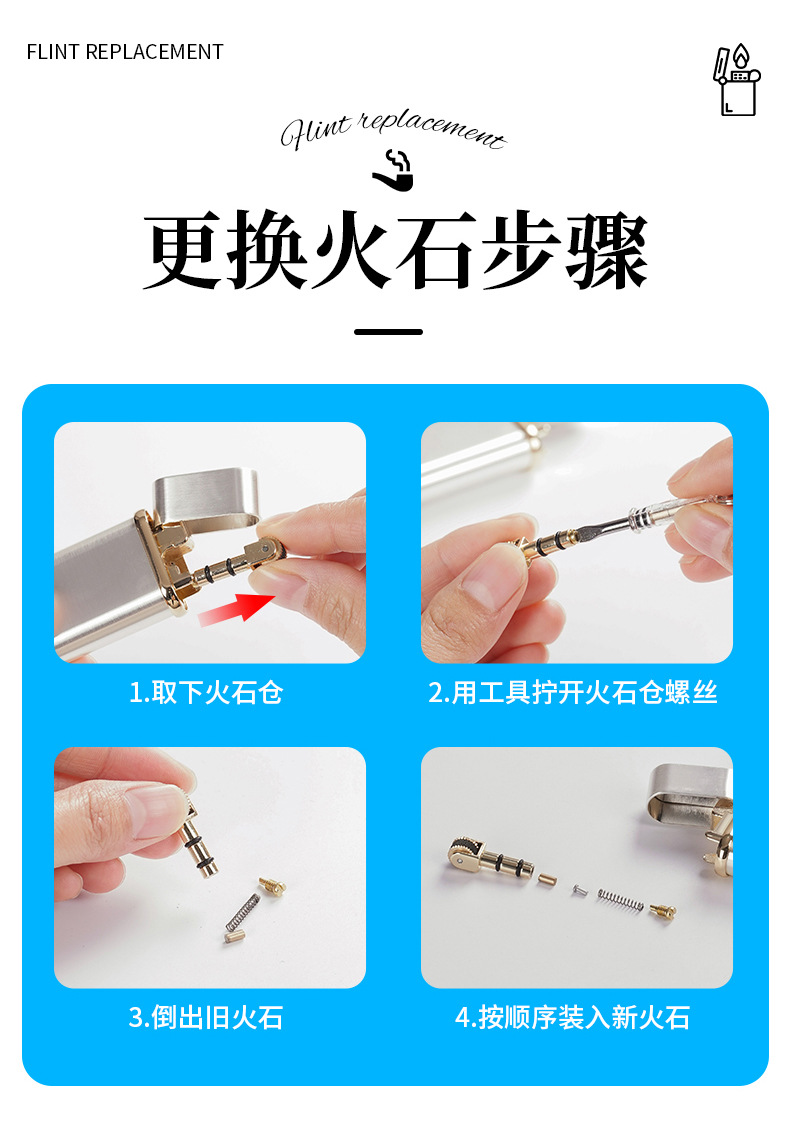 FLINT REPLACEMENT

Flint replacement

更换火石步骤

1.取下火石仓

2.用工具拧开火石仓螺丝

3.倒出旧火石

4.按顺序装入新火石