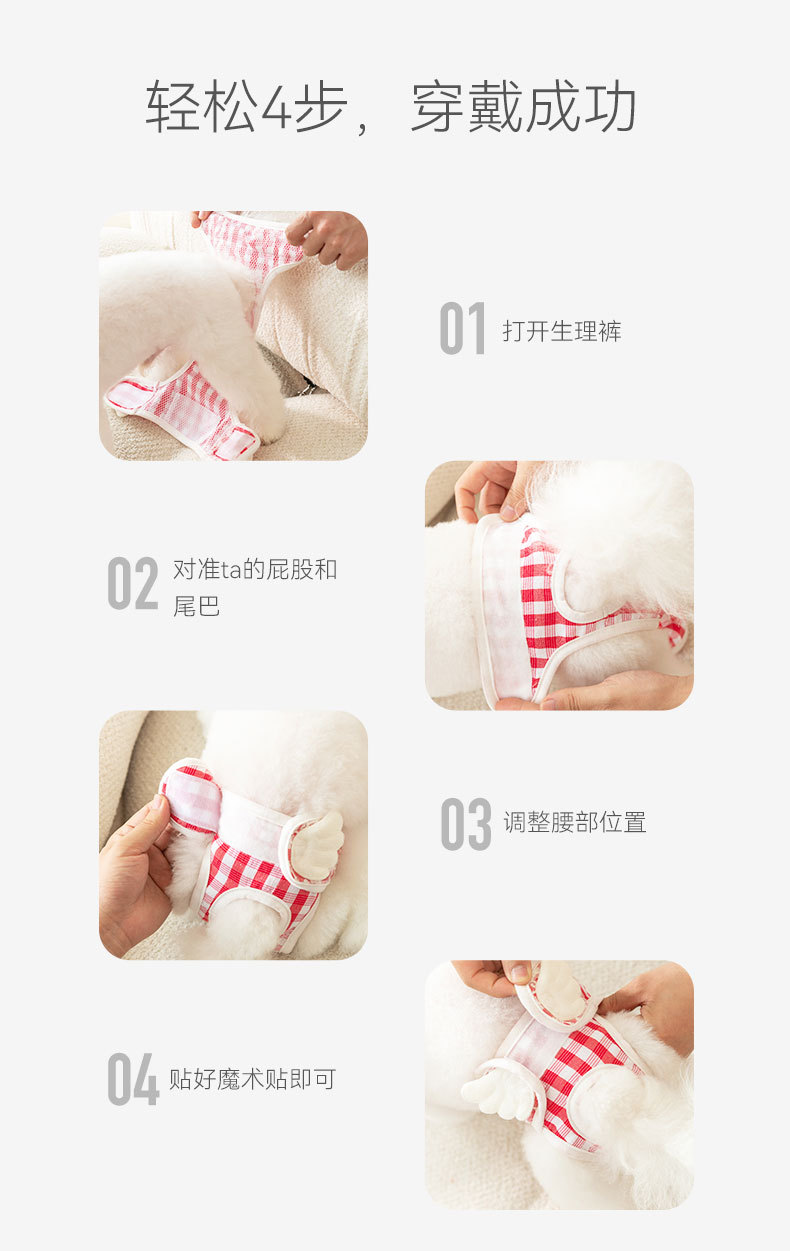 轻松4步，穿戴成功

01 打开生理裤

02 对准ta的屁股和尾巴

03 调整腰部位置

04 贴好魔术贴即可