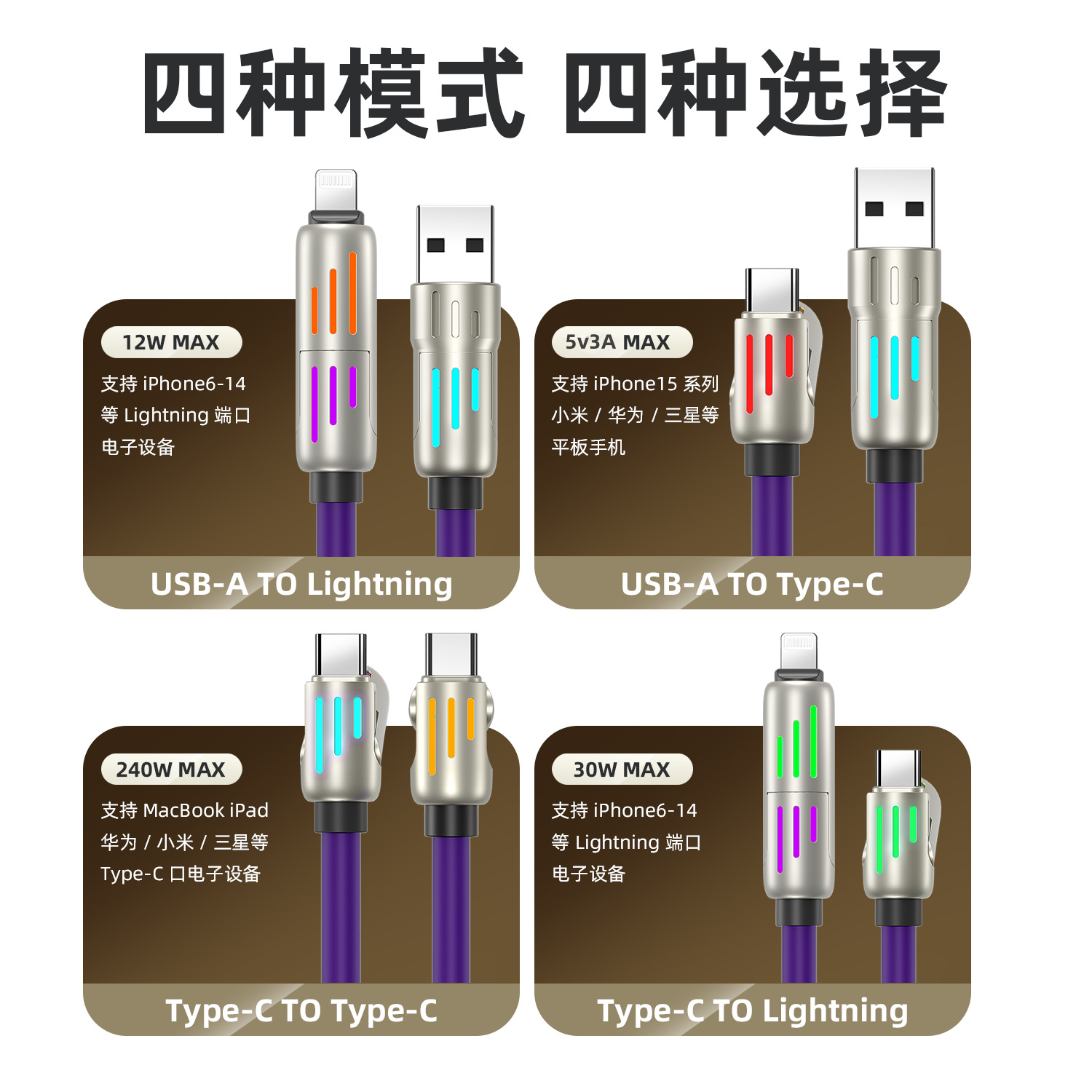 四种模式 四种选择

12W MAX

支持 iPhone6-14 等 Lightning 端口 电子设备

USB-A TO Lightning

5v3A MAX

支持 iPhone15 系列 小米 / 华为 / 三星等 平板手机

USB-A TO Type-C

240W MAX

支持 MacBook iPad 华为 / 小米 / 三星等 Type-C 口电子设备

Type-C TO Type-C

30W MAX

支持 iPhone6-14 等 Lightning 端口 电子设备

Type-C TO Lightning