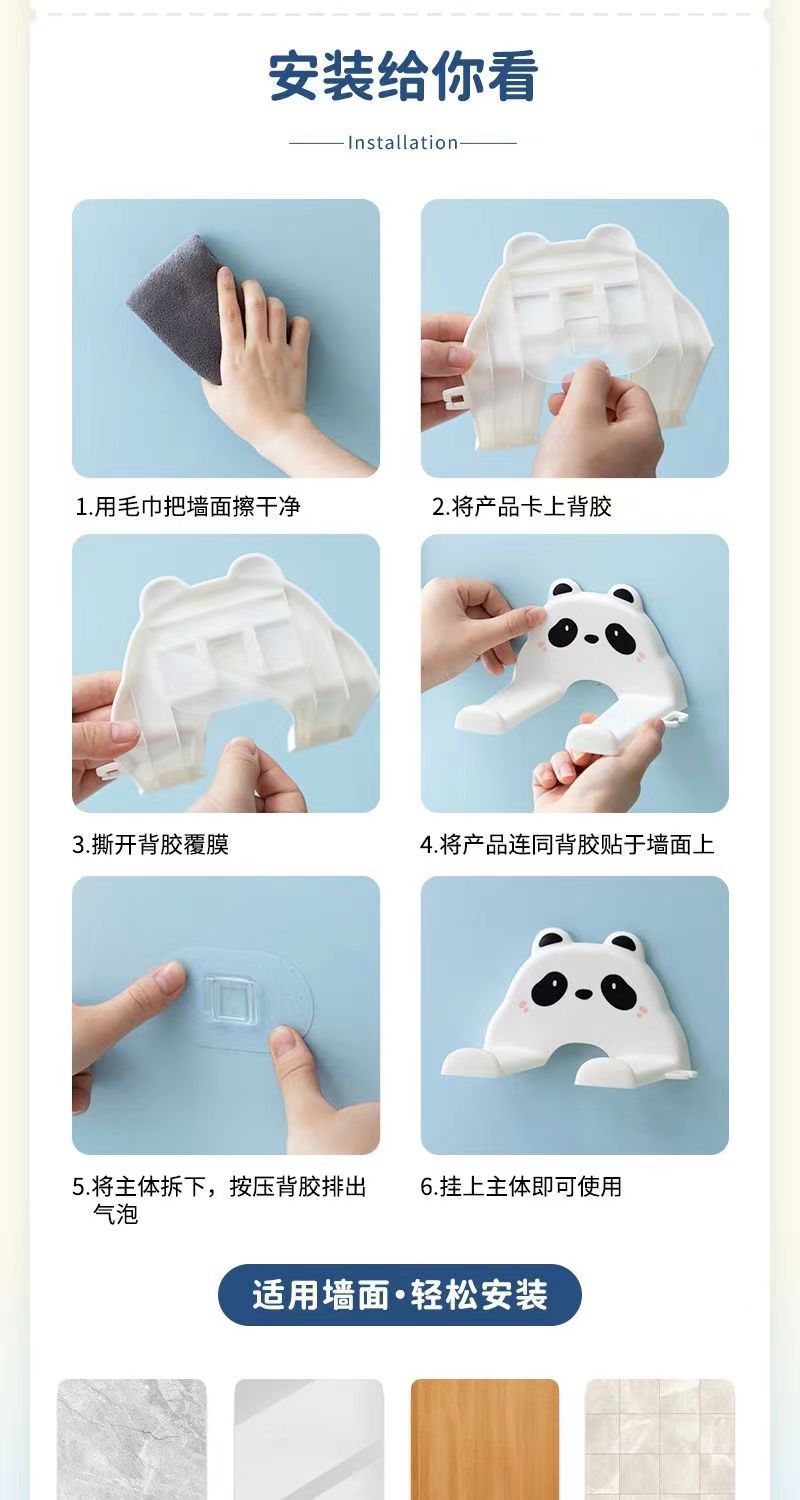 安装给你看

Installation

1.用毛巾把墙面擦干净

2.将产品卡上背胶

3.撕开背胶覆膜

4.将产品连同背胶贴于墙面上

5.将主体拆下，按压背胶排出气泡

6.挂上主体即可使用

适用墙面·轻松安装