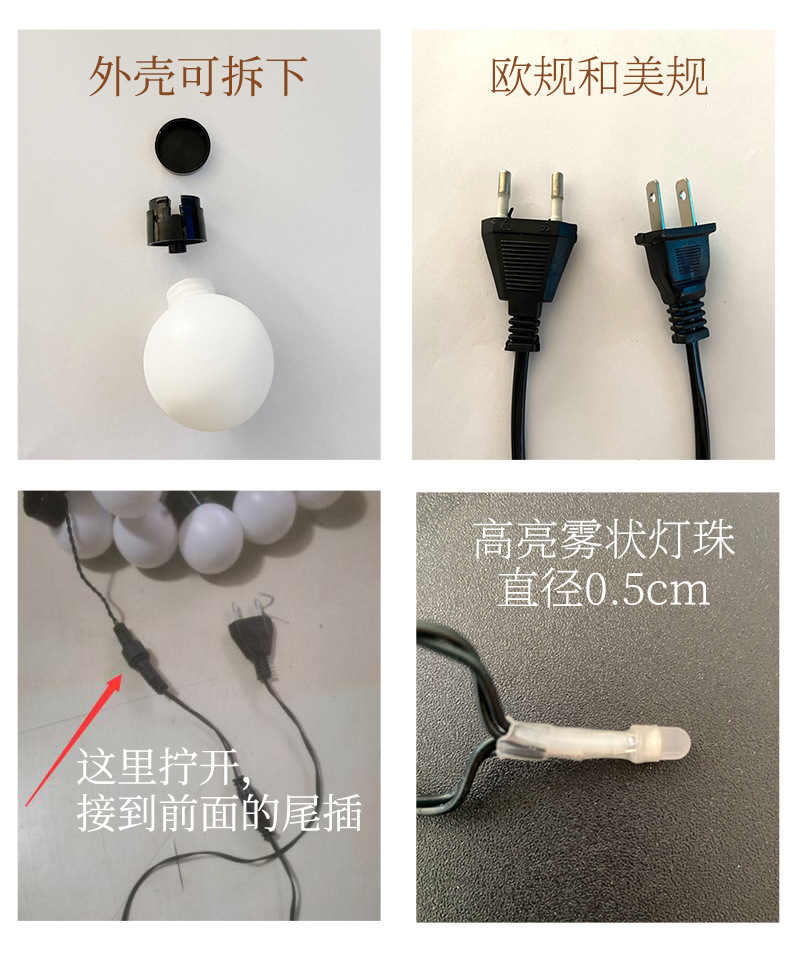 外壳可拆下

欧规和美规

这里拧开，
接到前面的尾插

高亮雾状灯珠
直径0.5cm