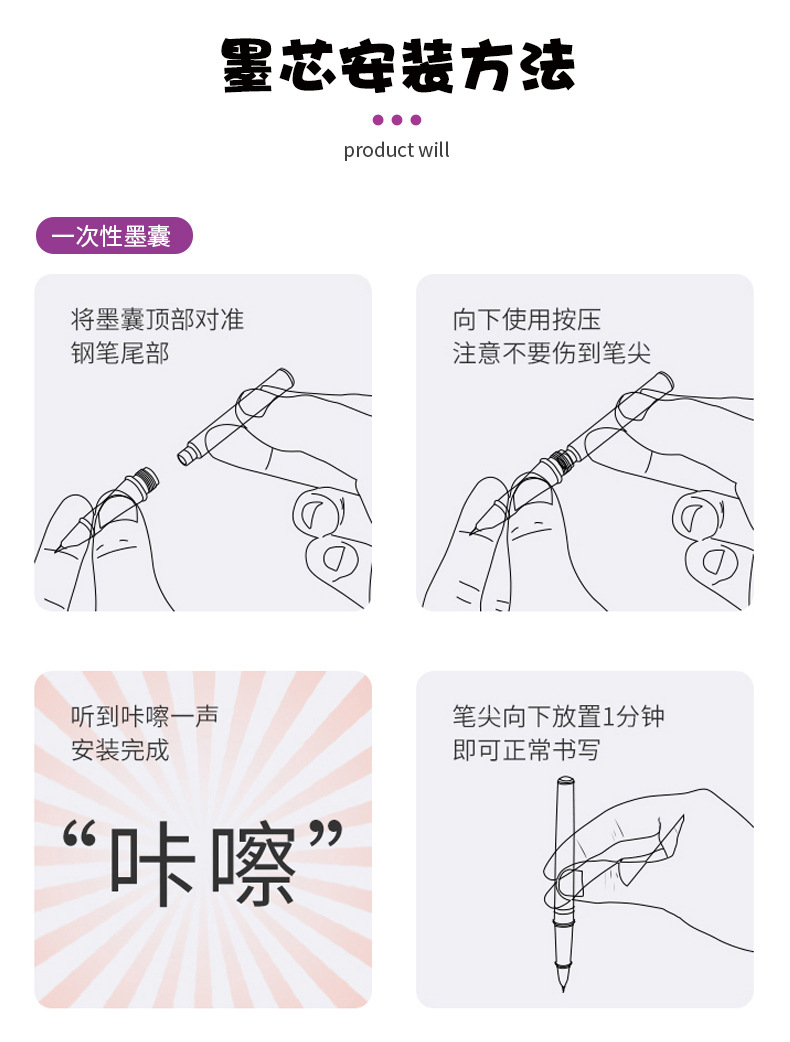 墨芯安装方法

product will

一次性墨囊

将墨囊顶部对准
钢笔尾部

向下使用按压
注意不要伤到笔尖

听到咔嚓一声
安装完成

“咔嚓”

笔尖向下放置1分钟
即可正常书写