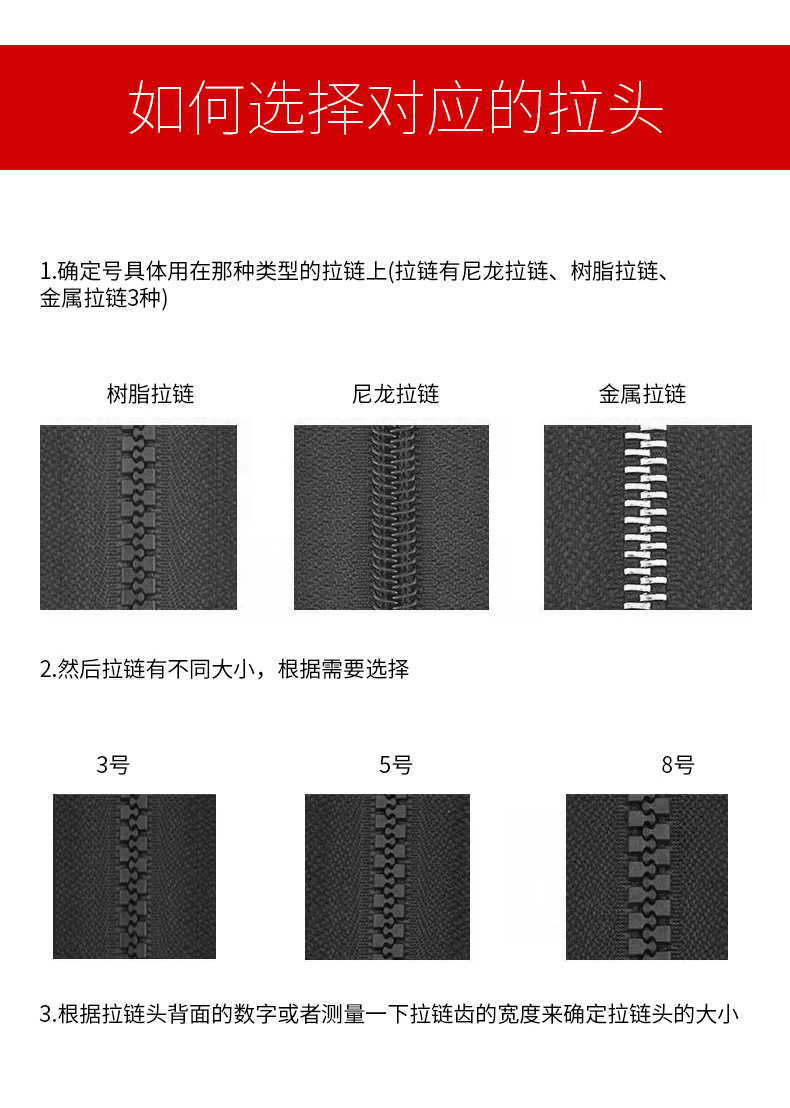 如何选择对应的拉头

1.确定号具体用在那种类型的拉链上(拉链有尼龙拉链、树脂拉链、金属拉链3种)

树脂拉链

尼龙拉链

金属拉链

2.然后拉链有不同大小，根据需要选择

3号

5号

8号

3.根据拉链头背面的数字或者测量一下拉链齿的宽度来确定拉链头的大小