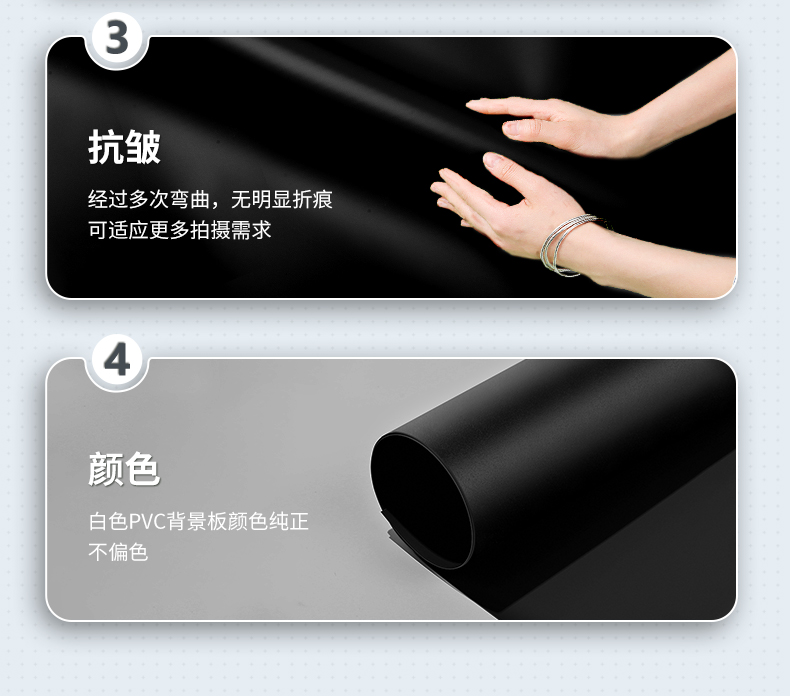 3

抗皱

经过多次弯曲，无明显折痕
可适应更多拍摄需求

4

颜色

白色PVC背景板颜色纯正
不偏色