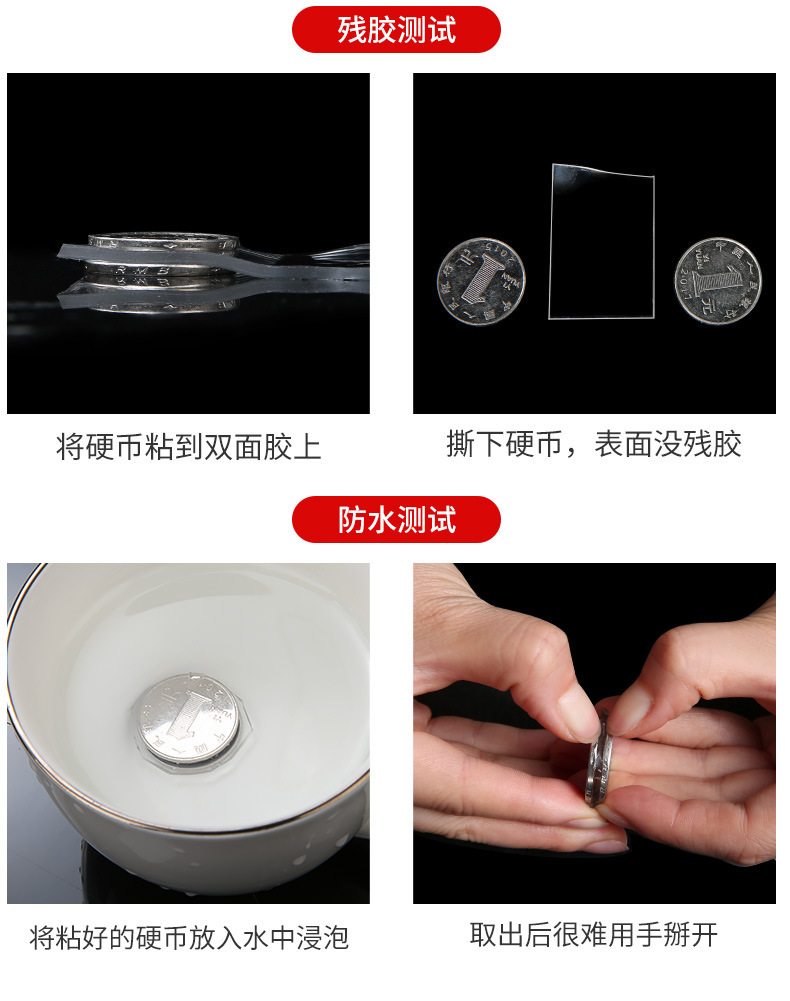 残胶测试

将硬币粘到双面胶上

撕下硬币，表面没残胶

防水测试

将粘好的硬币放入水中浸泡

取出后很难用手掰开