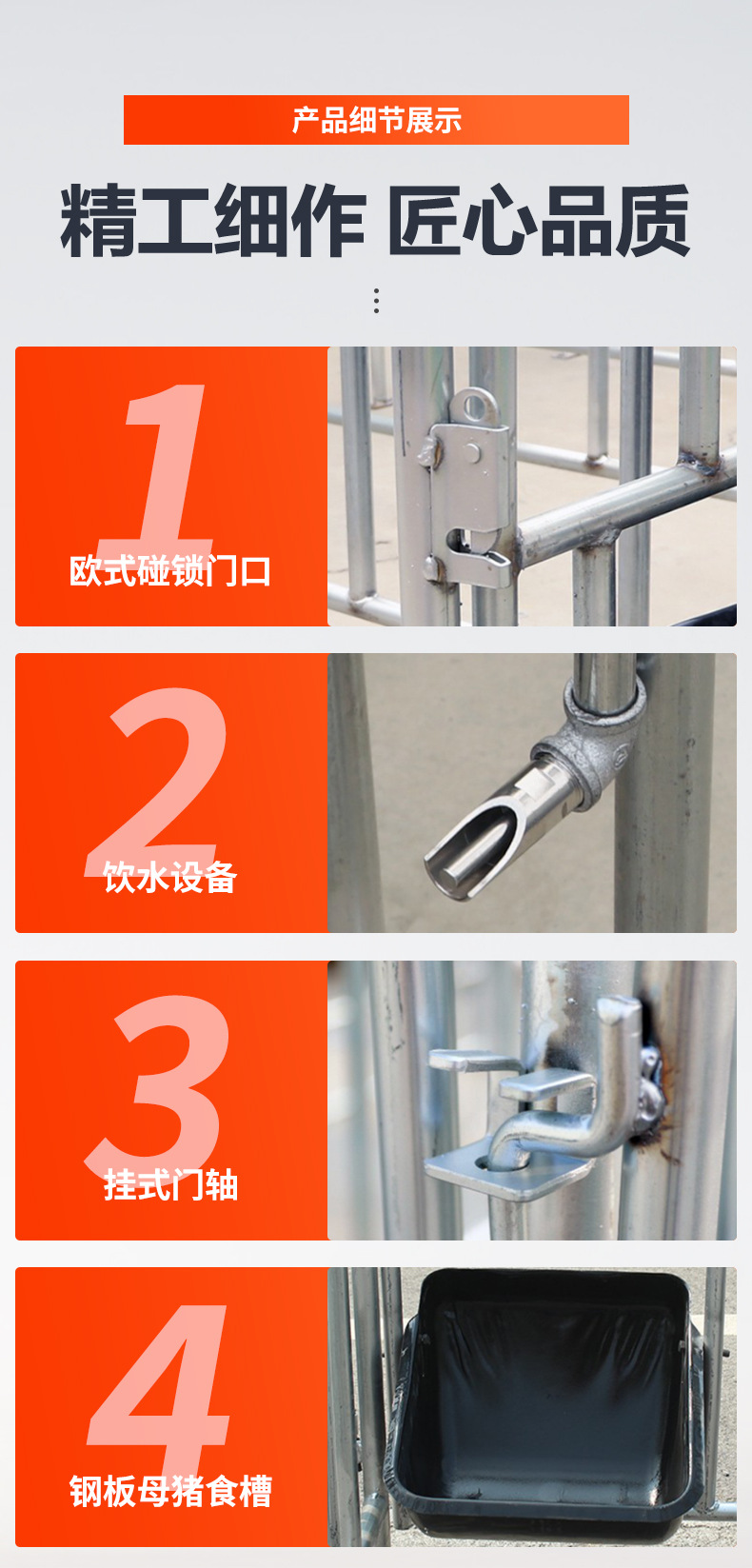 产品细节展示

精工细作 匠心品质

1
欧式碰锁门口

2
饮水设备

3
挂式门轴

4
钢板母猪食槽