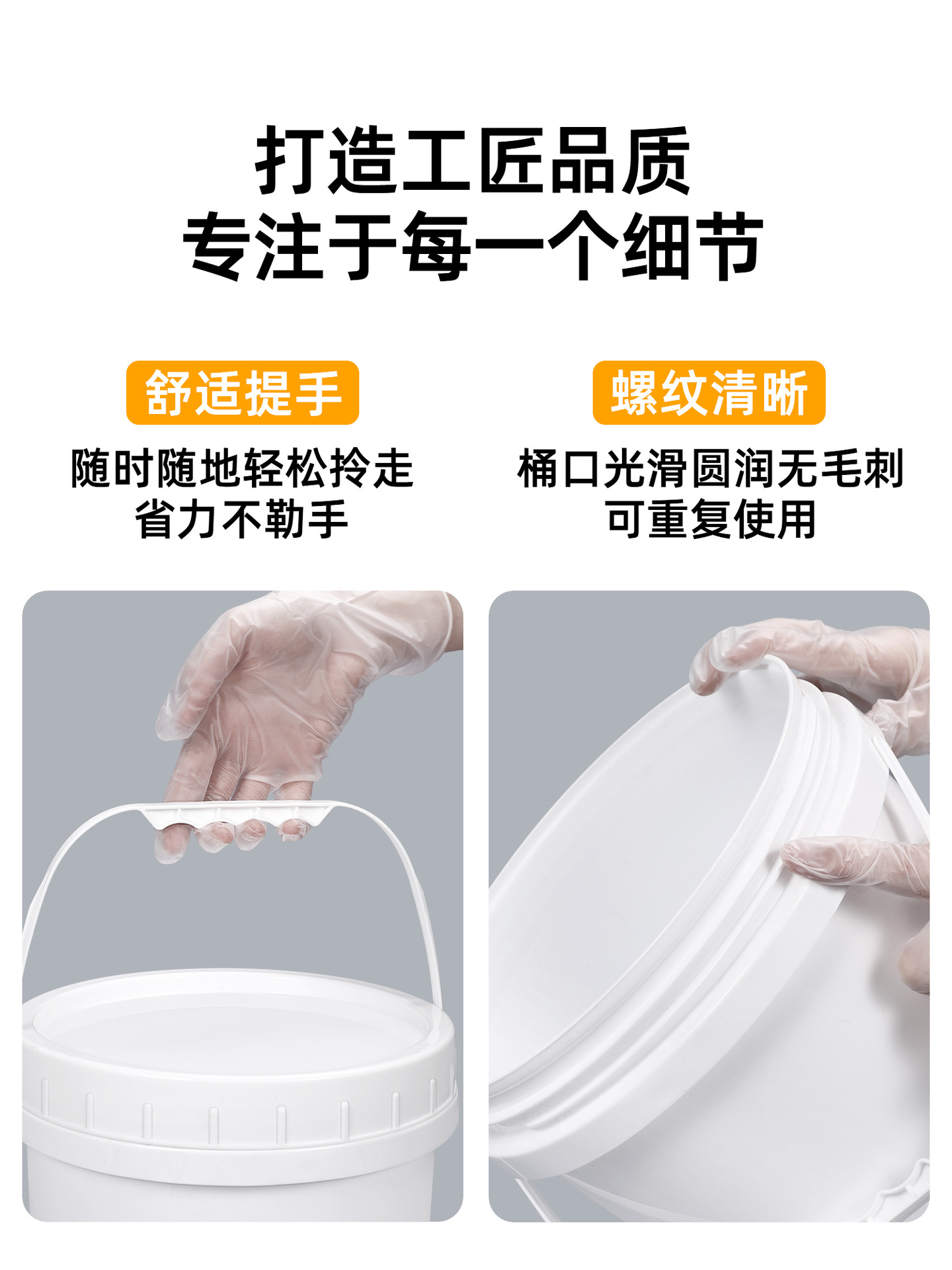 打造工匠品质
专注于每一个细节

舒适提手

随时随地轻松拎走
省力不勒手

螺纹清晰

桶口光滑圆润无毛刺
可重复使用