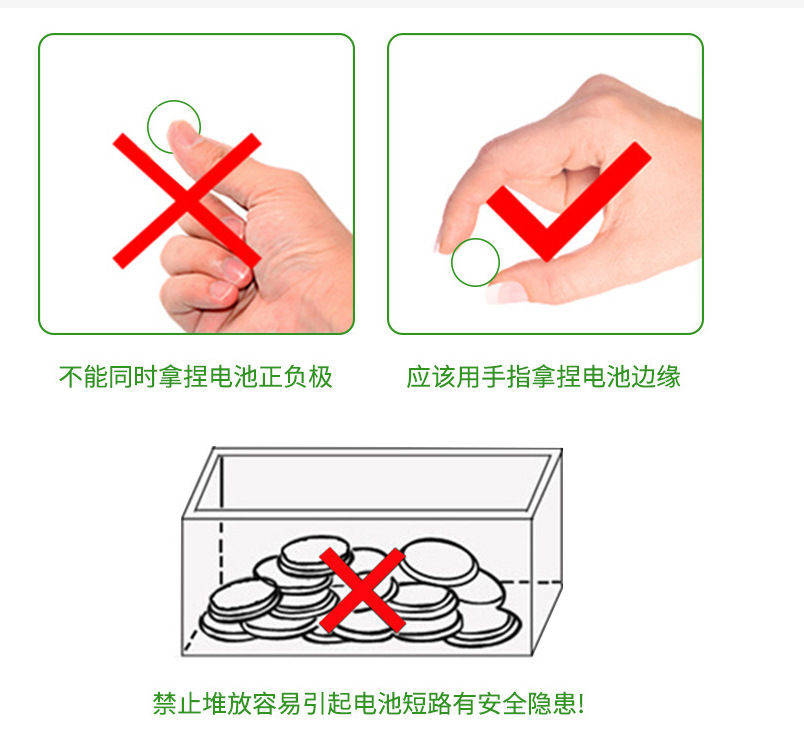 不能同时拿捏电池正负极

应该用手指拿捏电池边缘

禁止堆放容易引起电池短路有安全隐患!