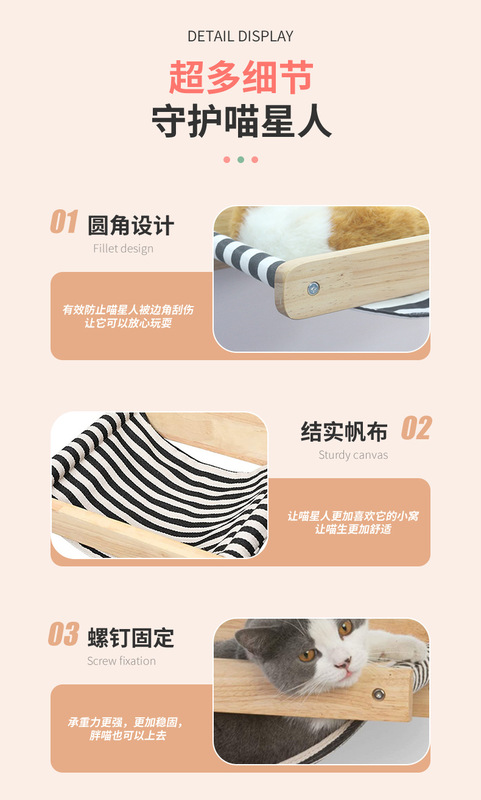 DETAIL DISPLAY

超多细节
守护喵星人

01 圆角设计
Fillet design

有效防止喵星人被边角刮伤
让它可以放心玩耍

结实帆布 02
Sturdy canvas

让喵星人更加喜欢它的小窝
让喵生更加舒适

03 螺钉固定
Screw fixation

承重力更强，更加稳固，
胖喵也可以上去