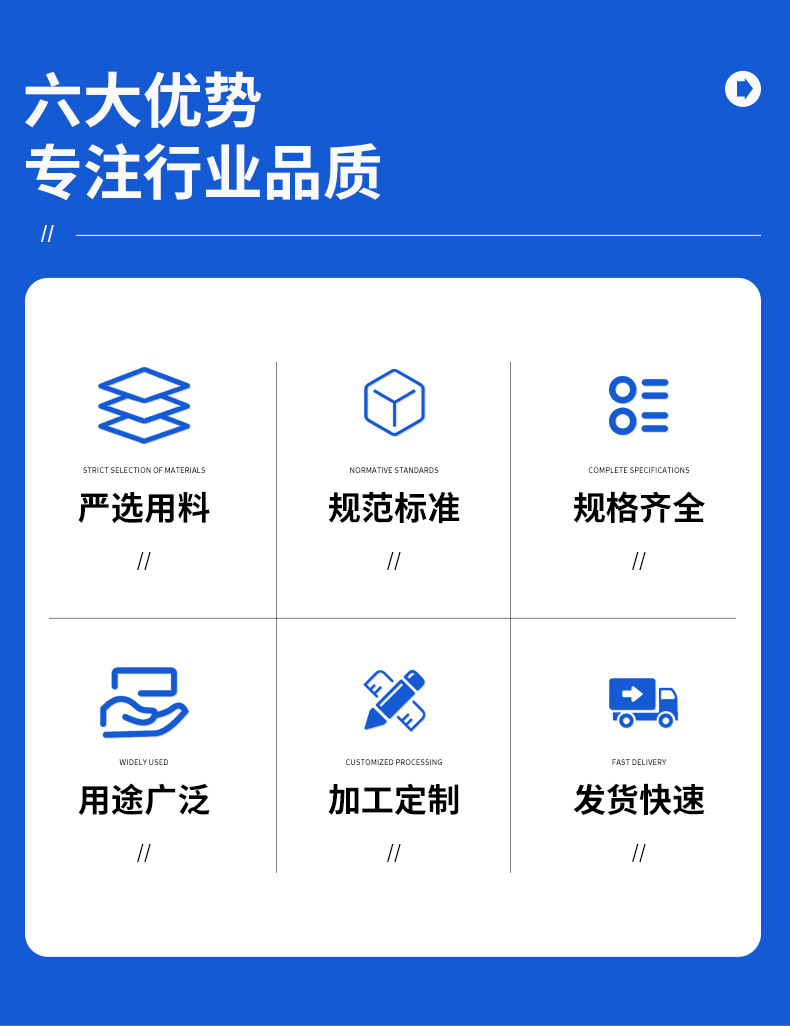 六大优势
专注行业品质

//

STRICT SELECTION OF MATERIALS
严选用料
//

NORMATIVE STANDARDS
规范标准
//

COMPLETE SPECIFICATIONS
规格齐全
//

WIDELY USED
用途广泛
//

CUSTOMIZED PROCESSING
加工定制
//

FAST DELIVERY
发货快速
//