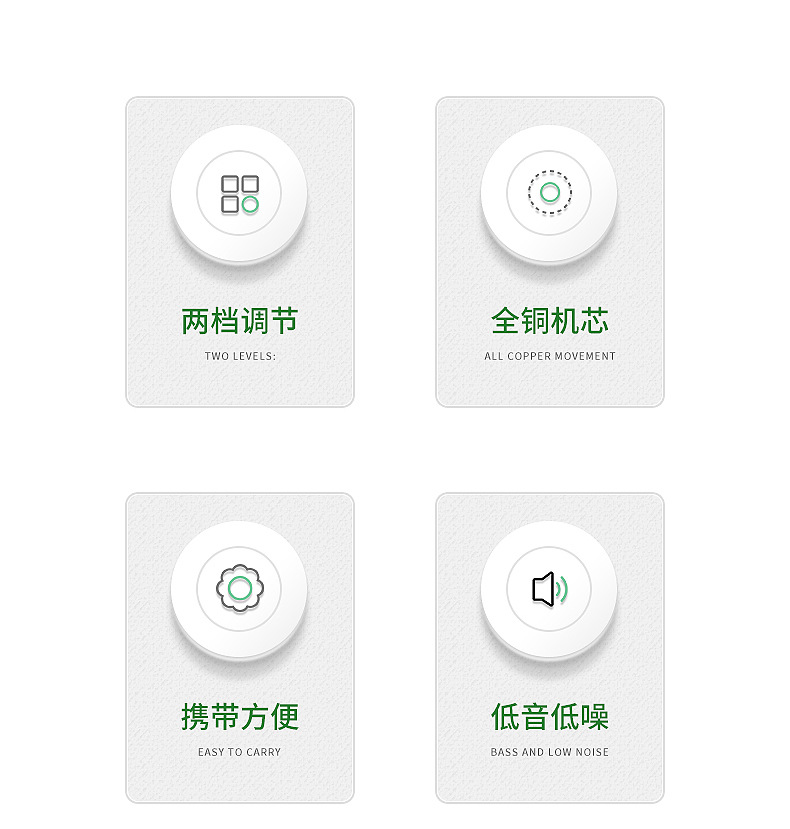 两档调节

TWO LEVELS:

全铜机芯

ALL COPPER MOVEMENT

携带方便

EASY TO CARRY

低音低噪

BASS AND LOW NOISE