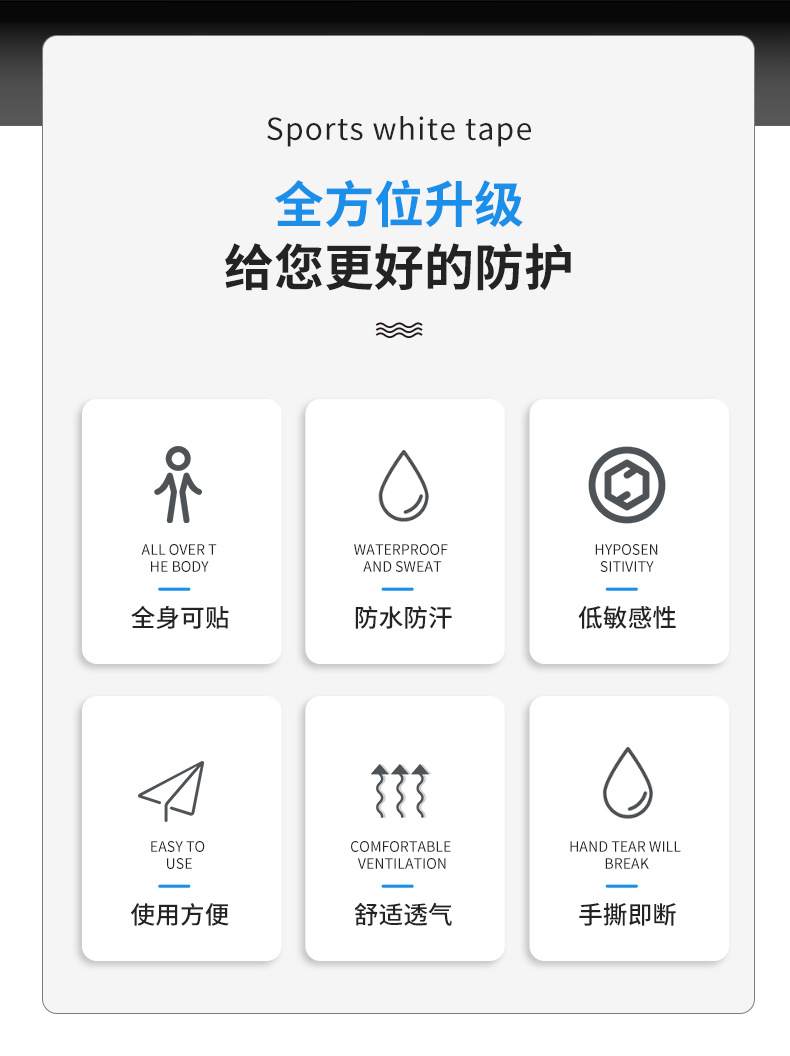 Sports white tape

全方位升级
给您更好的防护

ALL OVER T
HE BODY

全身可贴

WATERPROOF
AND SWEAT

防水防汗

HYPOSEN
SITIVITY

低敏感性

EASY TO
USE

使用方便

COMFORTABLE
VENTILATION

舒适透气

HAND TEAR WILL
BREAK

手撕即断