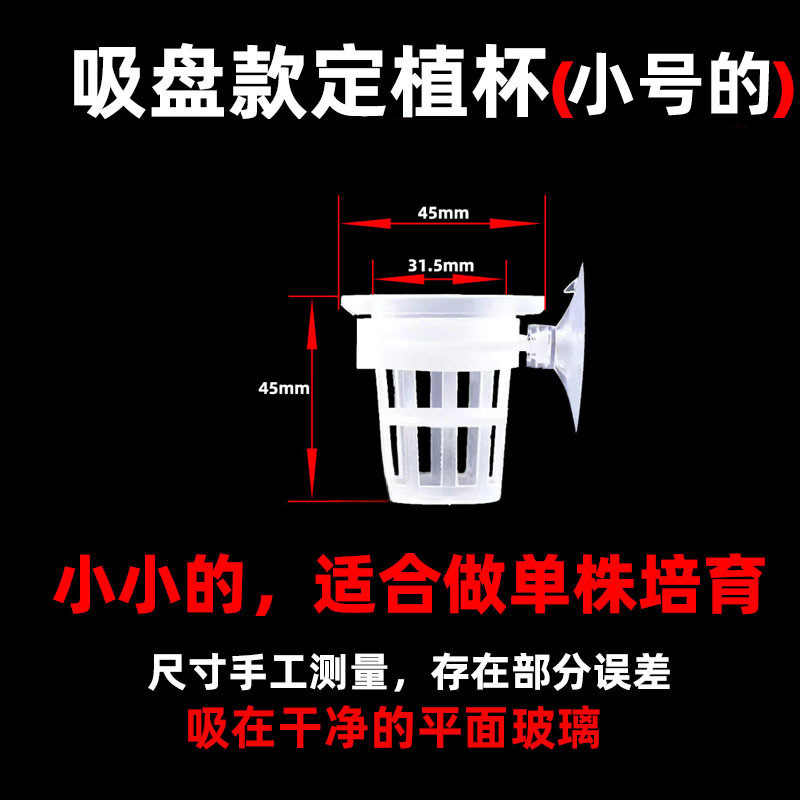 吸盘款定植杯(小号的)

45mm

31.5mm

45mm

小小的，适合做单株培育

尺寸手工测量，存在部分误差

吸在干净的平面玻璃