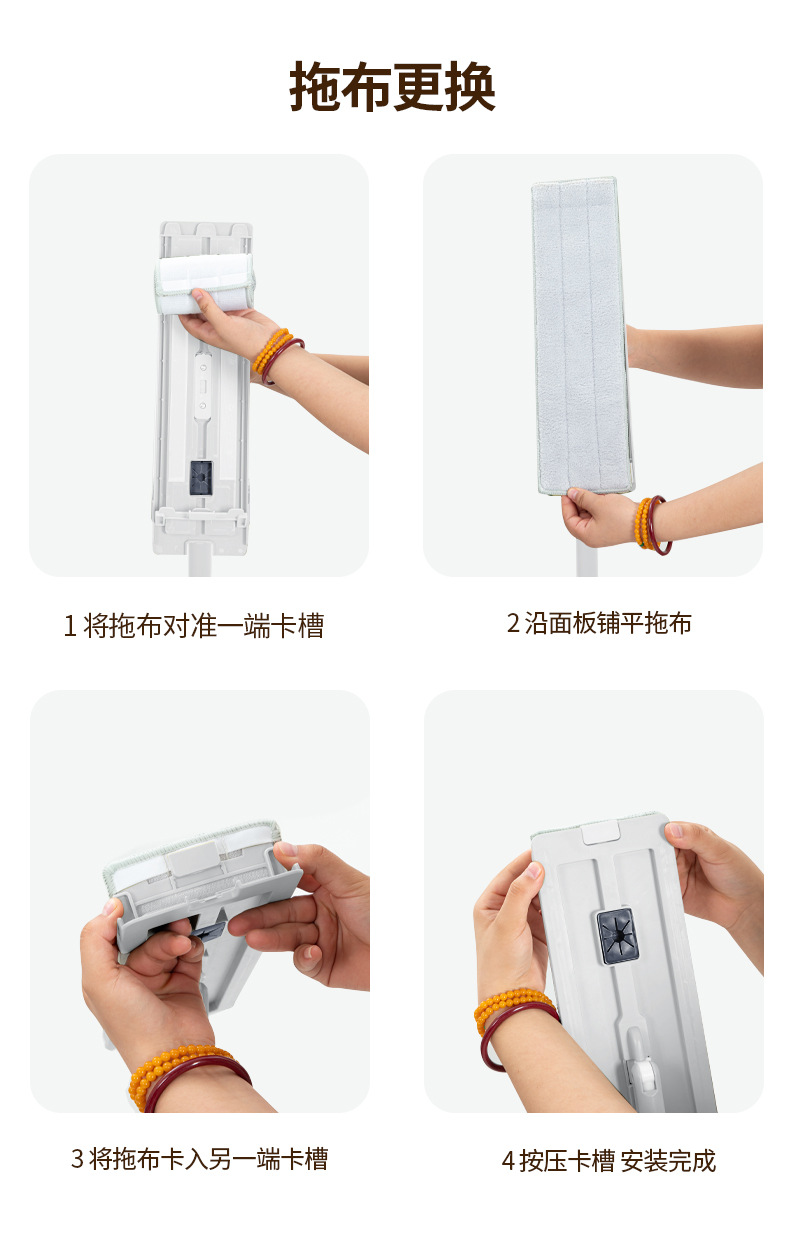 拖布更换

1 将拖布对准一端卡槽

2 沿面板铺平拖布

3 将拖布卡入另一端卡槽

4 按压卡槽 安装完成