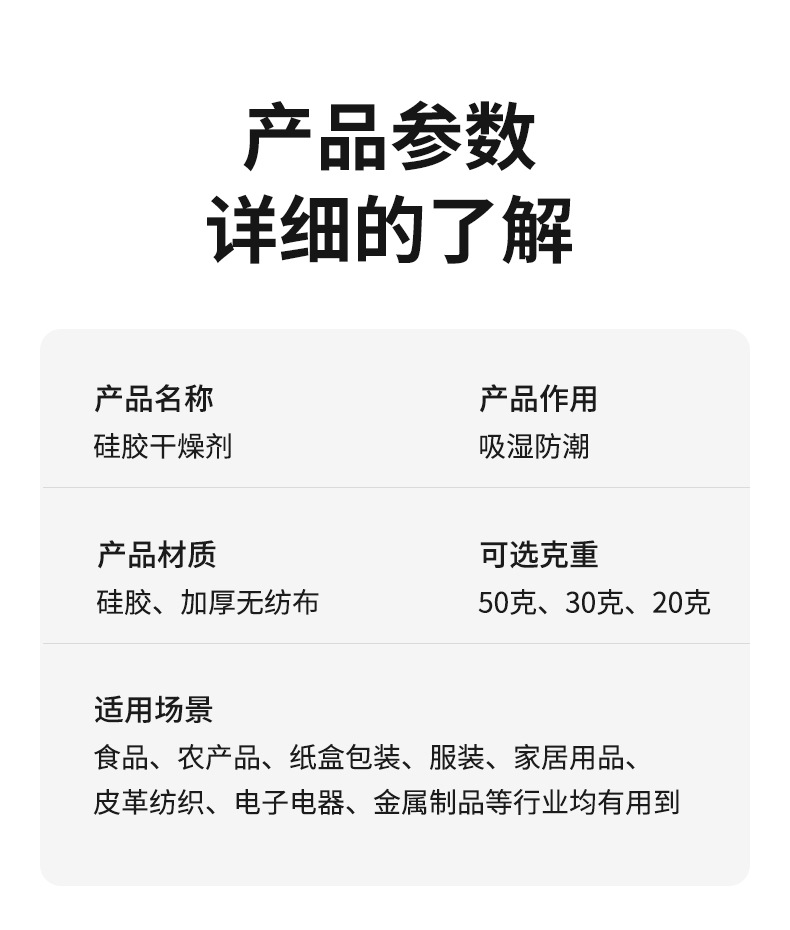 产品参数
详细的了解

产品名称
硅胶干燥剂

产品作用
吸湿防潮

产品材质
硅胶、加厚无纺布

可选克重
50克、30克、20克

适用场景
食品、农产品、纸盒包装、服装、家居用品、皮革纺织、电子电器、金属制品等行业均有用到