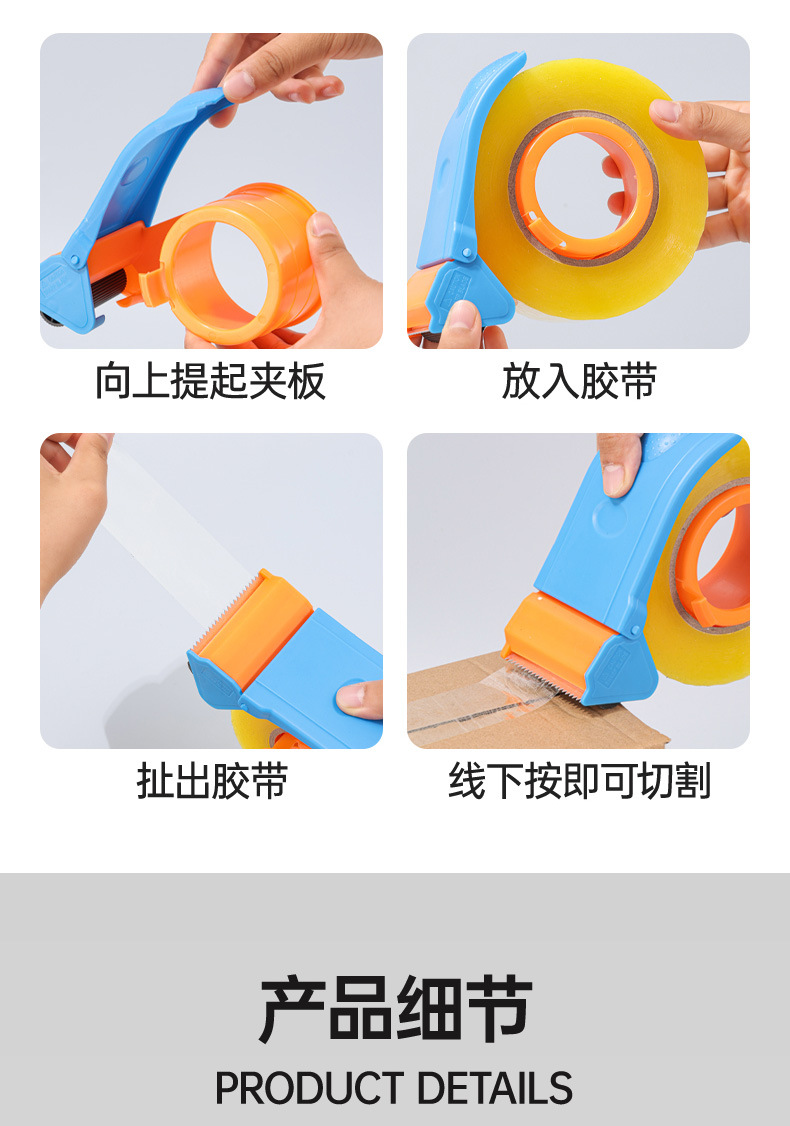 向上提起夹板

放入胶带

扯出胶带

线下按即可切割

产品细节

PRODUCT DETAILS