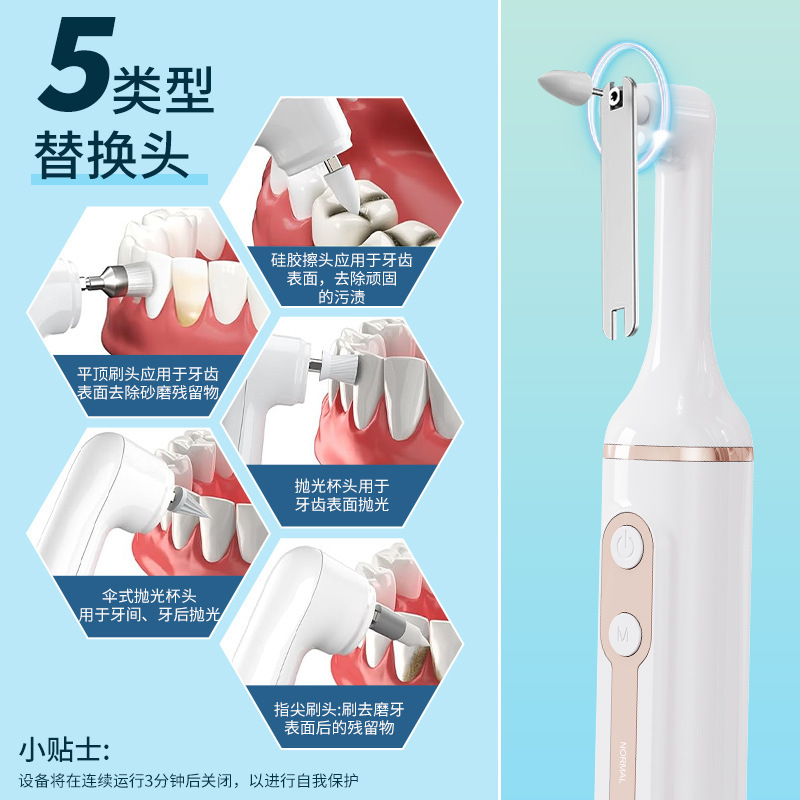 5类型
替换头

硅胶擦头应用于牙齿表面，去除顽固的污渍

平顶刷头应用于牙齿表面去除砂磨残留物

抛光杯头用于牙齿表面抛光

伞式抛光杯头用于牙间、牙后抛光

指尖刷头:刷去磨牙表面后的残留物

小贴士:
设备将在连续运行3分钟后关闭，以进行自我保护

M

NORMAL