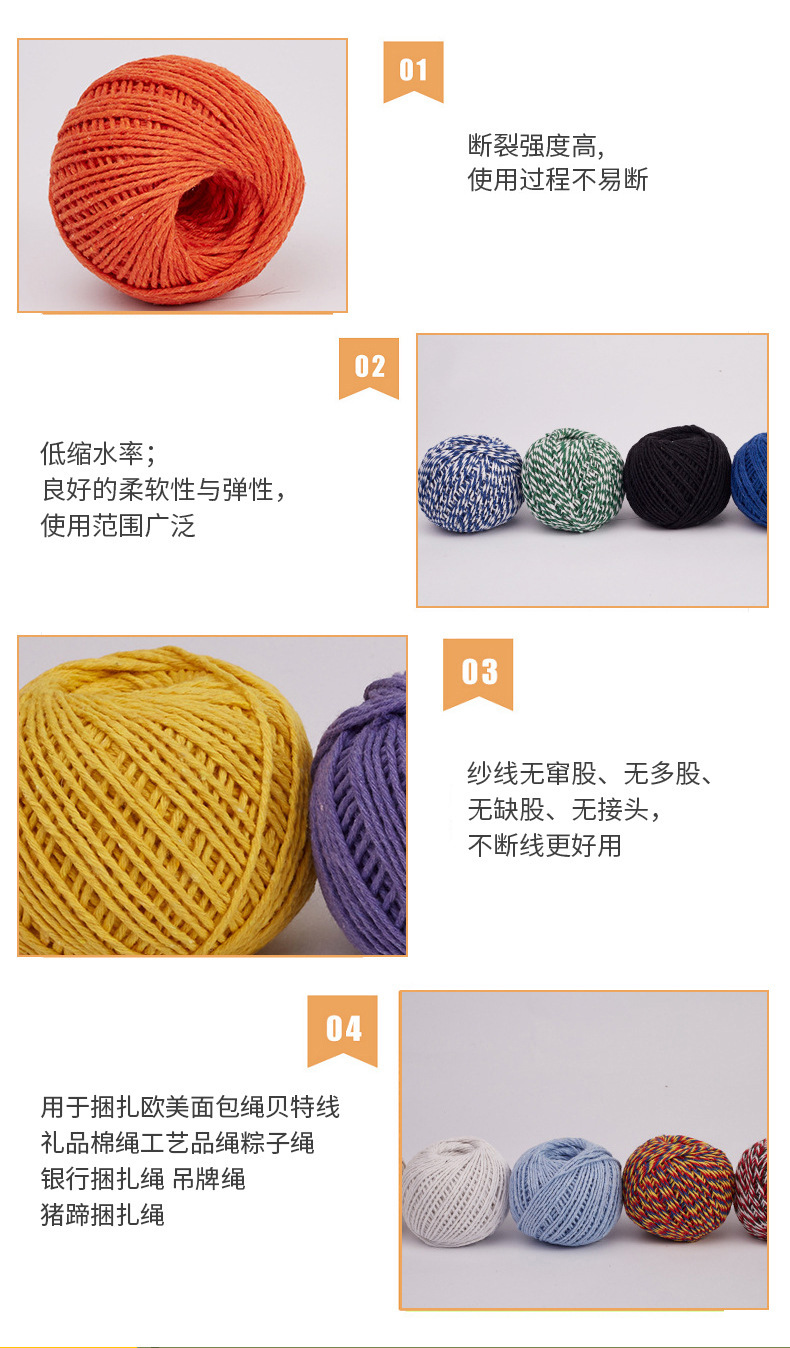 01

断裂强度高,
使用过程不易断

02

低缩水率;
良好的柔软性与弹性,
使用范围广泛

03

纱线无窜股、无多股、
无缺股、无接头,
不断线更好用

04

用于捆扎欧美面包绳贝特线
礼品棉绳工艺品绳粽子绳
银行捆扎绳 吊牌绳
猪蹄捆扎绳