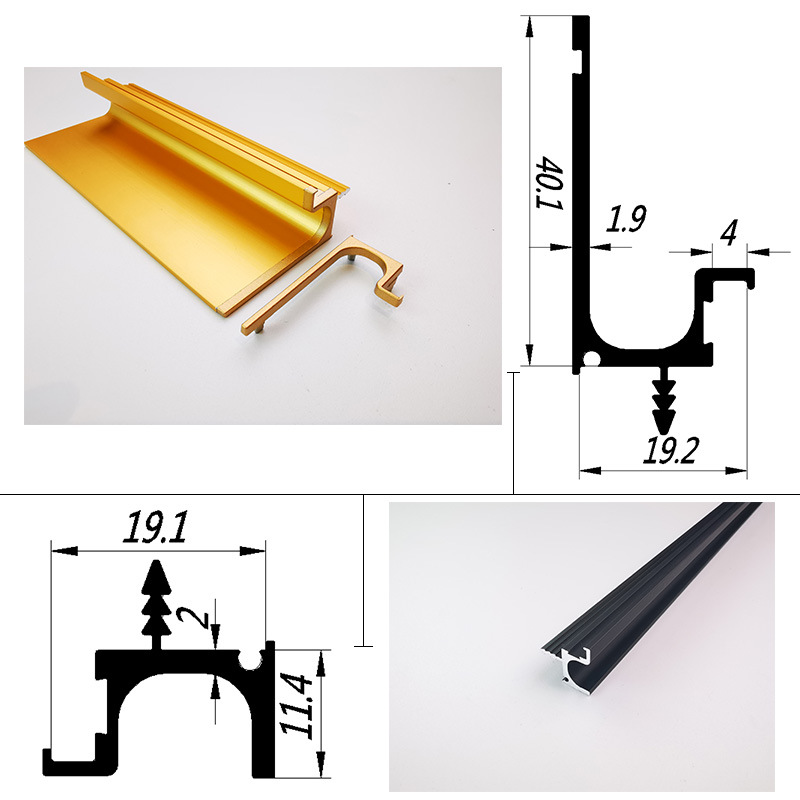 40.1
1.9
4
19.2
19.1
2
11.4