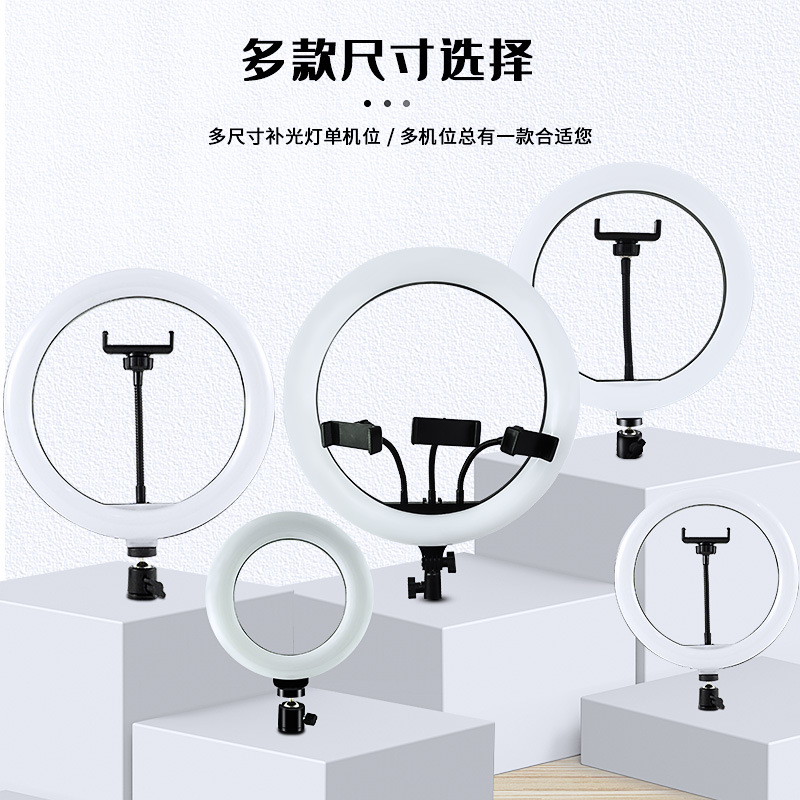 多款尺寸选择

多尺寸补光灯单机位 / 多机位总有一款合适您