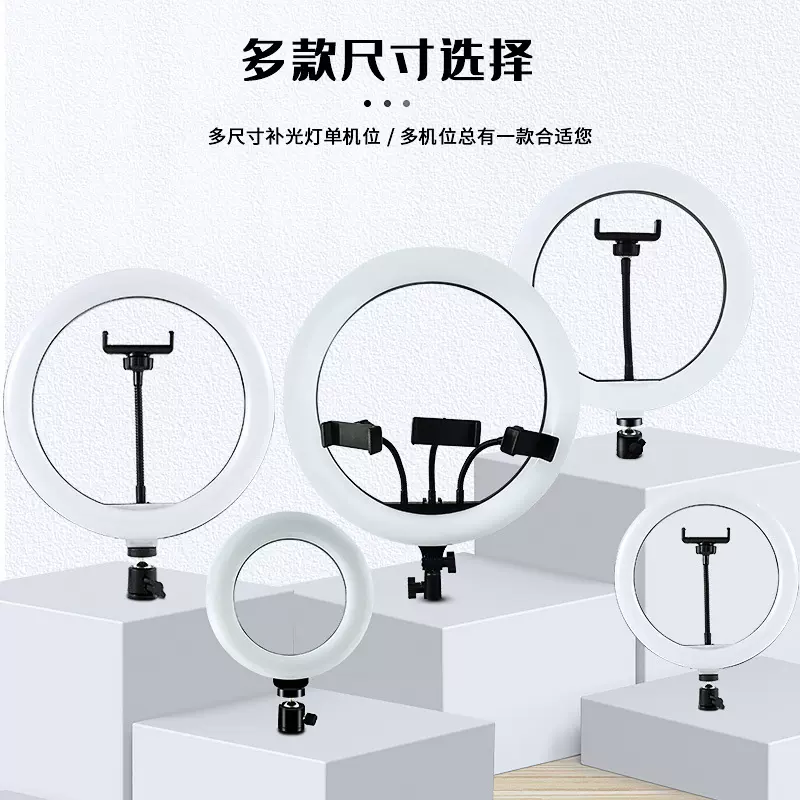 多款尺寸选择

多尺寸补光灯单机位 / 多机位总有一款合适您