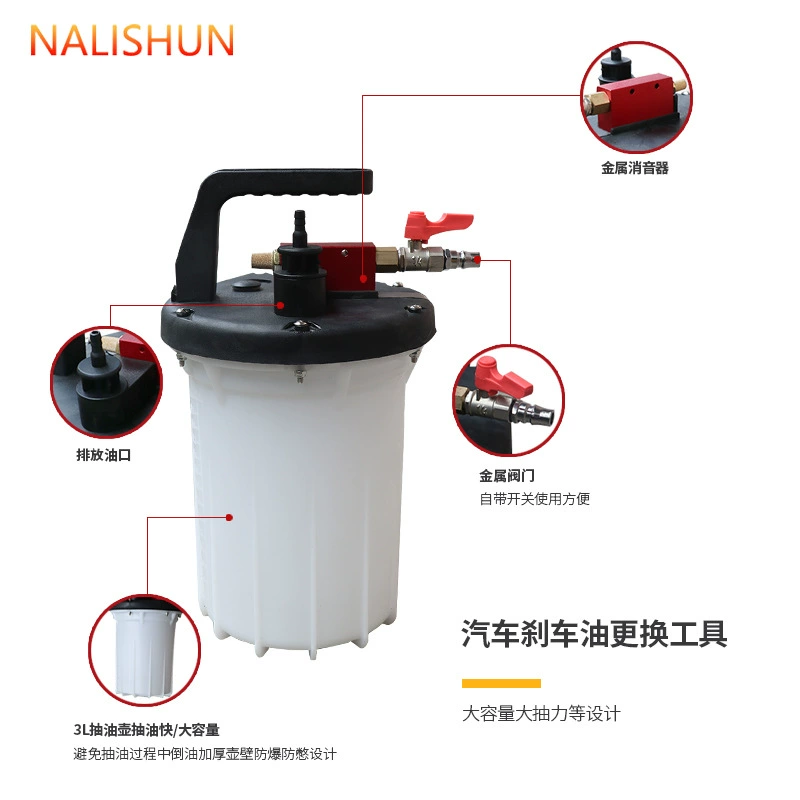 NALISHUN

金属消音器

排放油口

金属阀门
自带开关使用方便

汽车刹车油更换工具

大容量大抽力等设计

3L抽油壶抽油快/大容量
避免抽油过程中倒油加厚壶壁防爆防憋设计