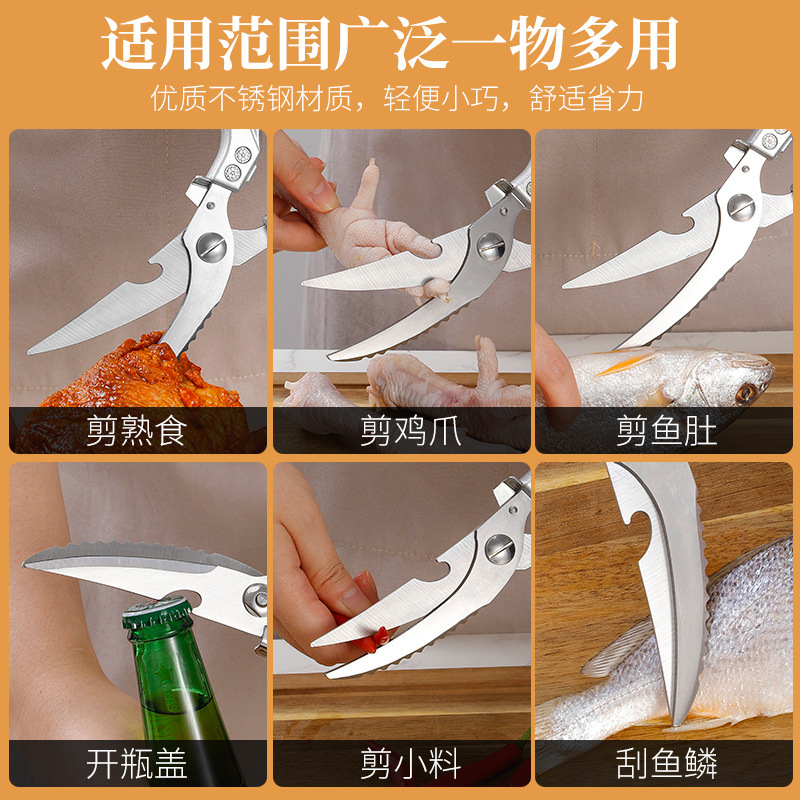 适用范围广泛一物多用

优质不锈钢材质，轻便小巧，舒适省力

剪熟食

剪鸡爪

剪鱼肚

开瓶盖

剪小料

刮鱼鳞