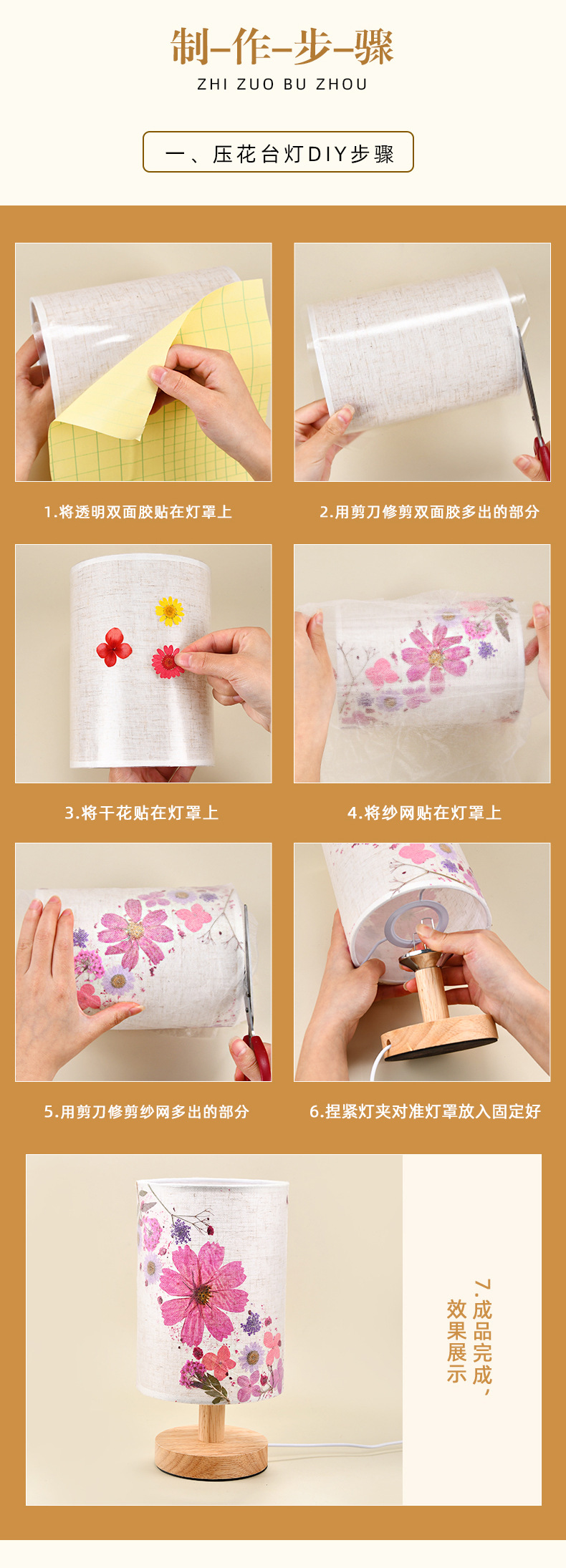 制-作-步-骤
ZHI ZUO BU ZHOU

一、压花台灯DIY步骤

1.将透明双面胶贴在灯罩上

2.用剪刀修剪双面胶多出的部分

3.将干花贴在灯罩上

4.将纱网贴在灯罩上

5.用剪刀修剪纱网多出的部分

6.捏紧灯夹对准灯罩放入固定好

7.成品完成，效果展示