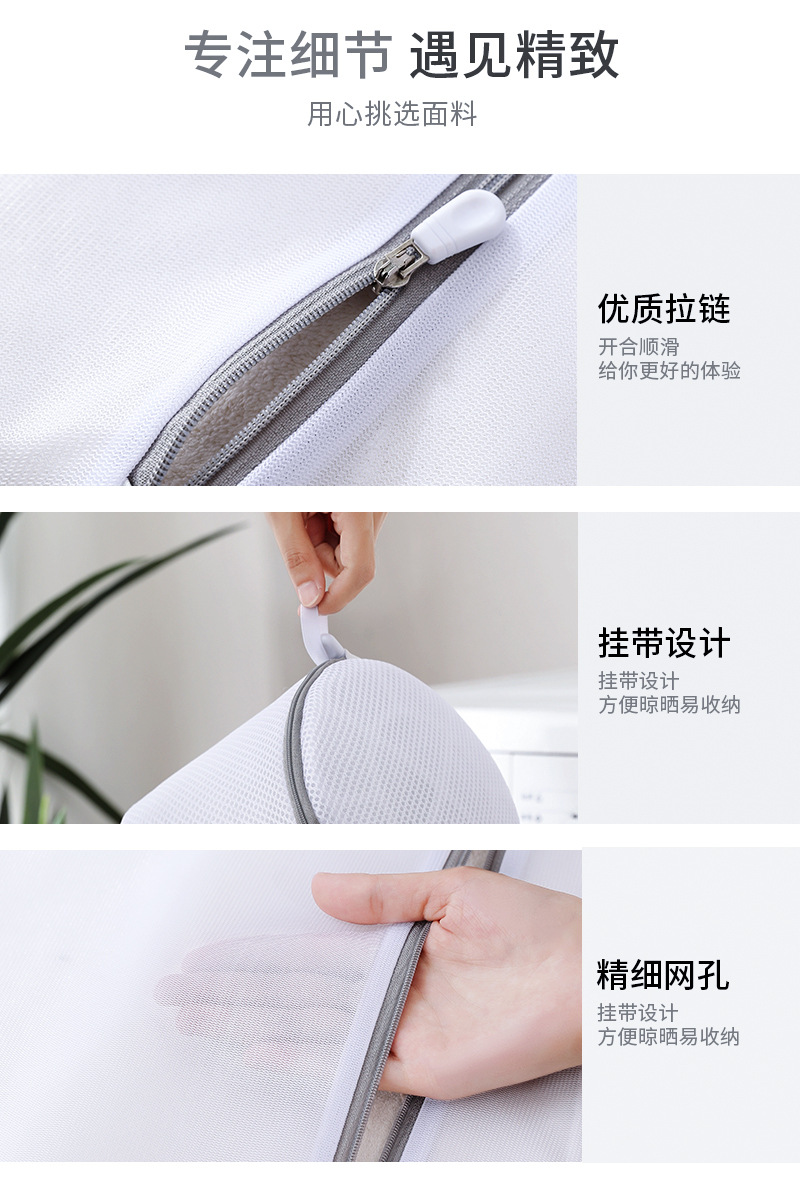 专注细节 遇见精致

用心挑选面料

优质拉链

开合顺滑
给你更好的体验

挂带设计

挂带设计
方便晾晒易收纳

精细网孔

挂带设计
方便晾晒易收纳