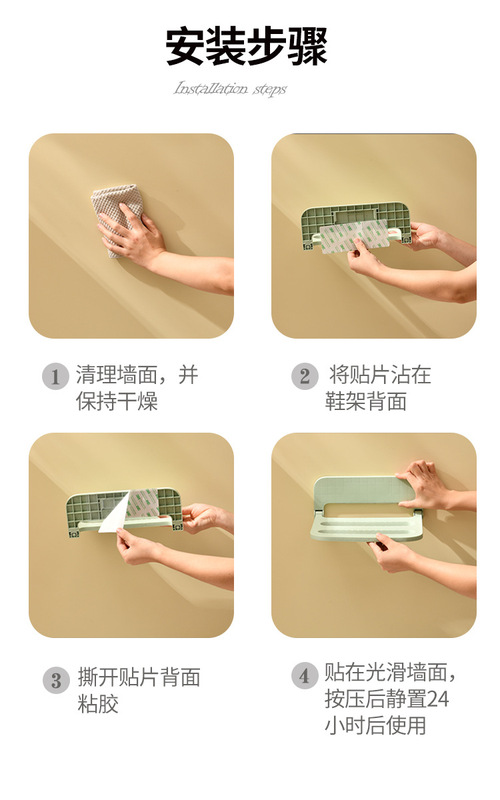 安装步骤

Installation steps

1 清理墙面，并保持干燥

2 将贴片沾在鞋架背面

3 撕开贴片背面粘胶

4 贴在光滑墙面，按压后静置24小时后使用