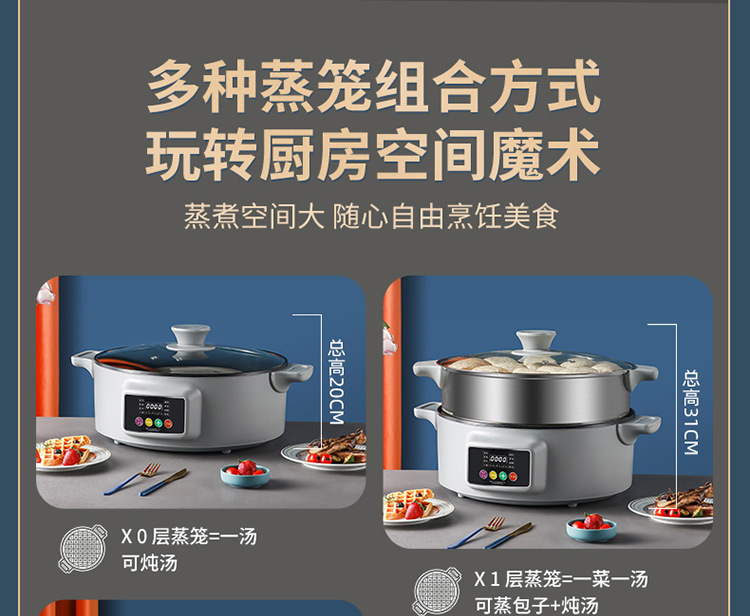 多种蒸笼组合方式
玩转厨房空间魔术

蒸煮空间大 随心自由烹饪美食

总高20CM

X 0 层蒸笼=一汤
可炖汤

总高31CM

X 1 层蒸笼=一菜一汤
可蒸包子+炖汤