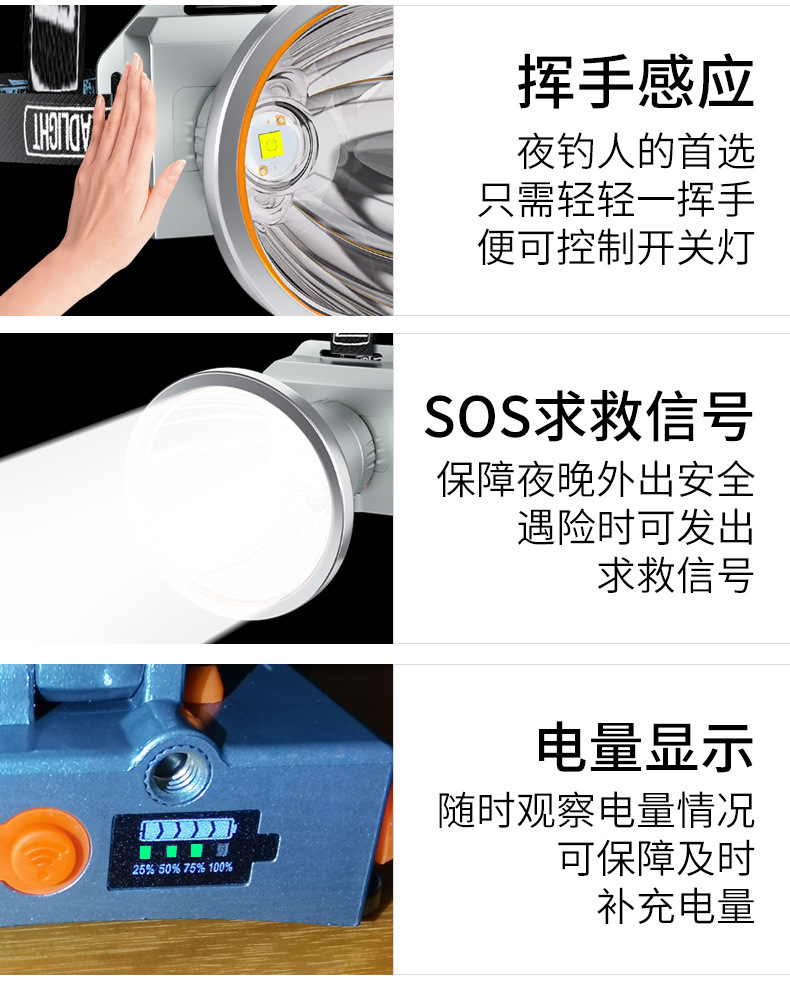 ADLIGHT

挥手感应

夜钓人的首选
只需轻轻一挥手
便可控制开关灯

SOS求救信号

保障夜晚外出安全
遇险时可发出
求救信号

25% 50% 75% 100%

电量显示

随时观察电量情况
可保障及时
补充电量