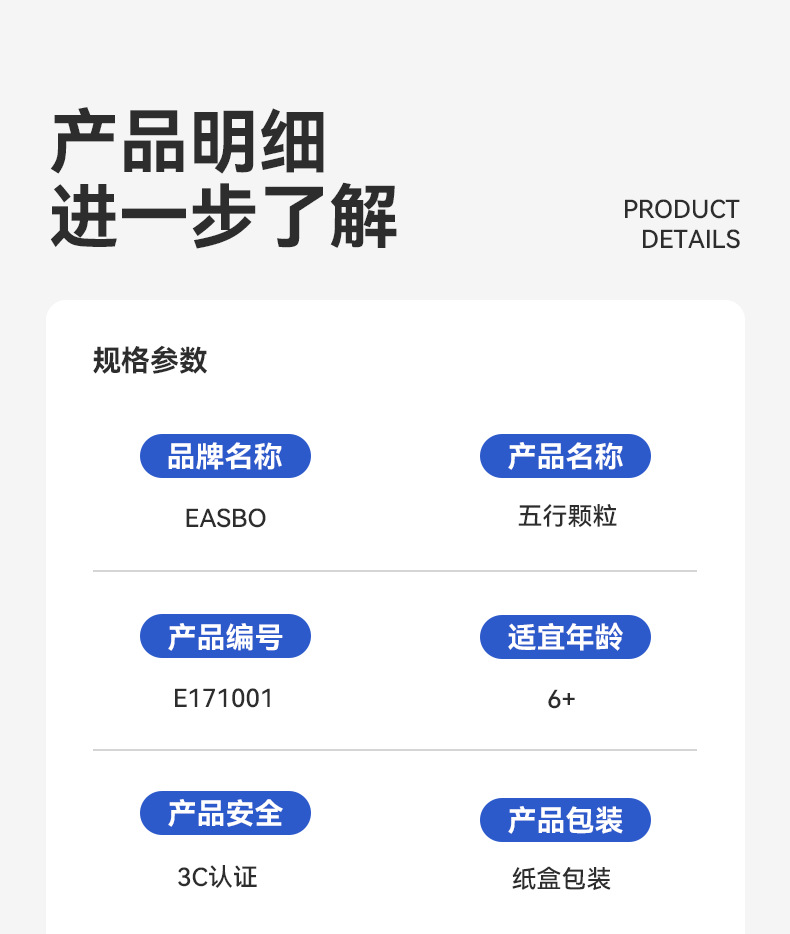 产品明细
进一步了解

PRODUCT
DETAILS

规格参数

品牌名称
EASBO

产品名称
五行颗粒

产品编号
E171001

适宜年龄
6+

产品安全
3C认证

产品包装
纸盒包装